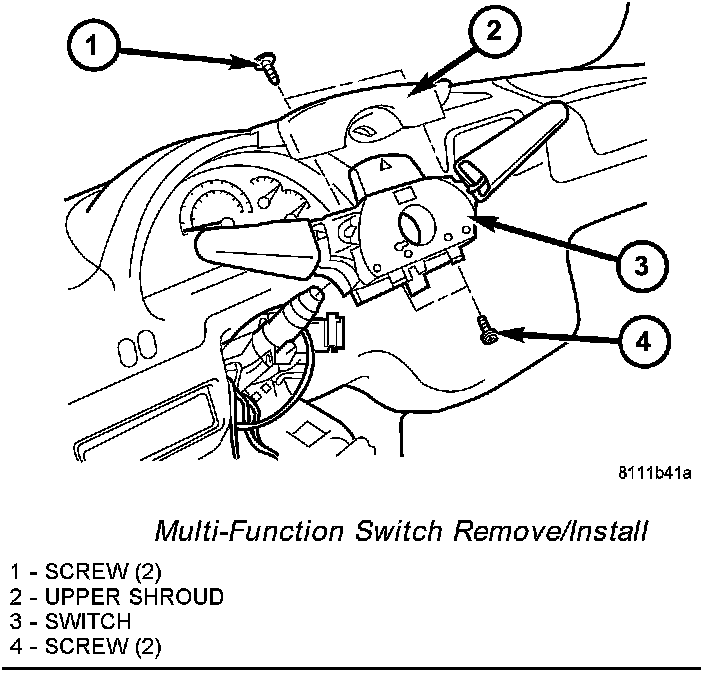 1
2
3
4

8111b41a

Multi-Function Switch Remove/Install

1 - SCREW (2)
2 - UPPER SHROUD
3 - SWITCH
4 - SCREW (2)