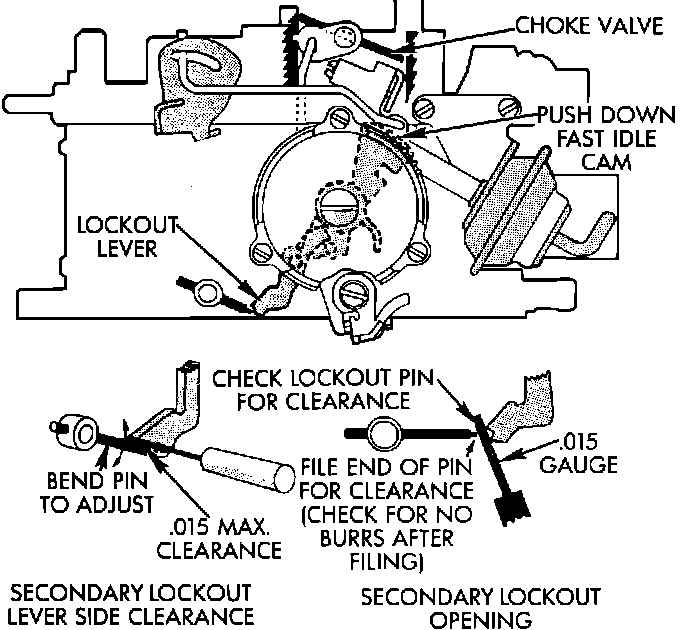 CHOKE VALVE

PUSH DOWN FAST IDLE CAM

LOCKOUT LEVER

CHECK LOCKOUT PIN FOR CLEARANCE

BEND PIN TO ADJUST

.015 MAX. CLEARANCE

FILE END OF PIN FOR CLEARANCE (CHECK FOR NO BURRS AFTER FILING)

.015 GAUGE

SECONDARY LOCKOUT LEVER SIDE CLEARANCE

SECONDARY LOCKOUT OPENING