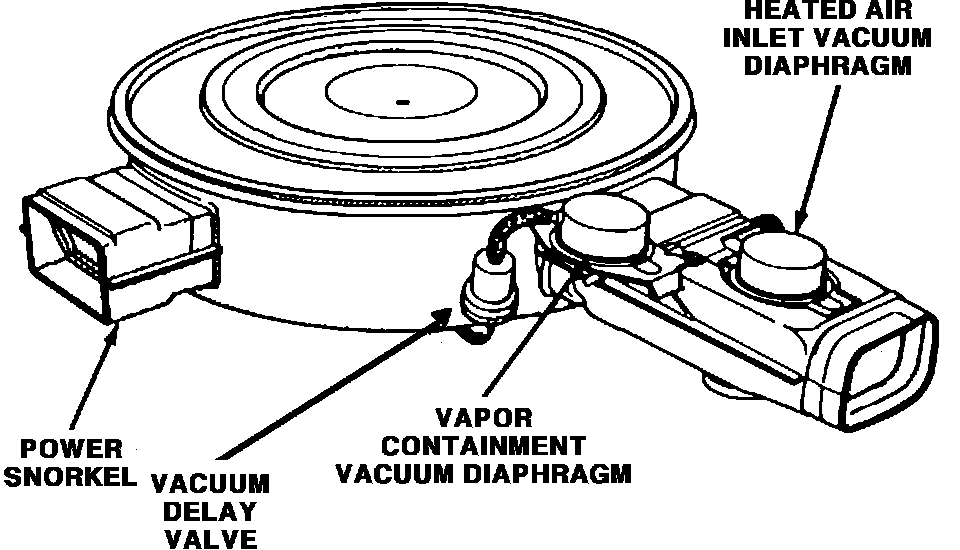 HEATED AIR INLET VACUUM DIAPHRAGM

POWER SNORKEL

VACUUM DELAY VALVE

VAPOR CONTAINMENT VACUUM DIAPHRAGM