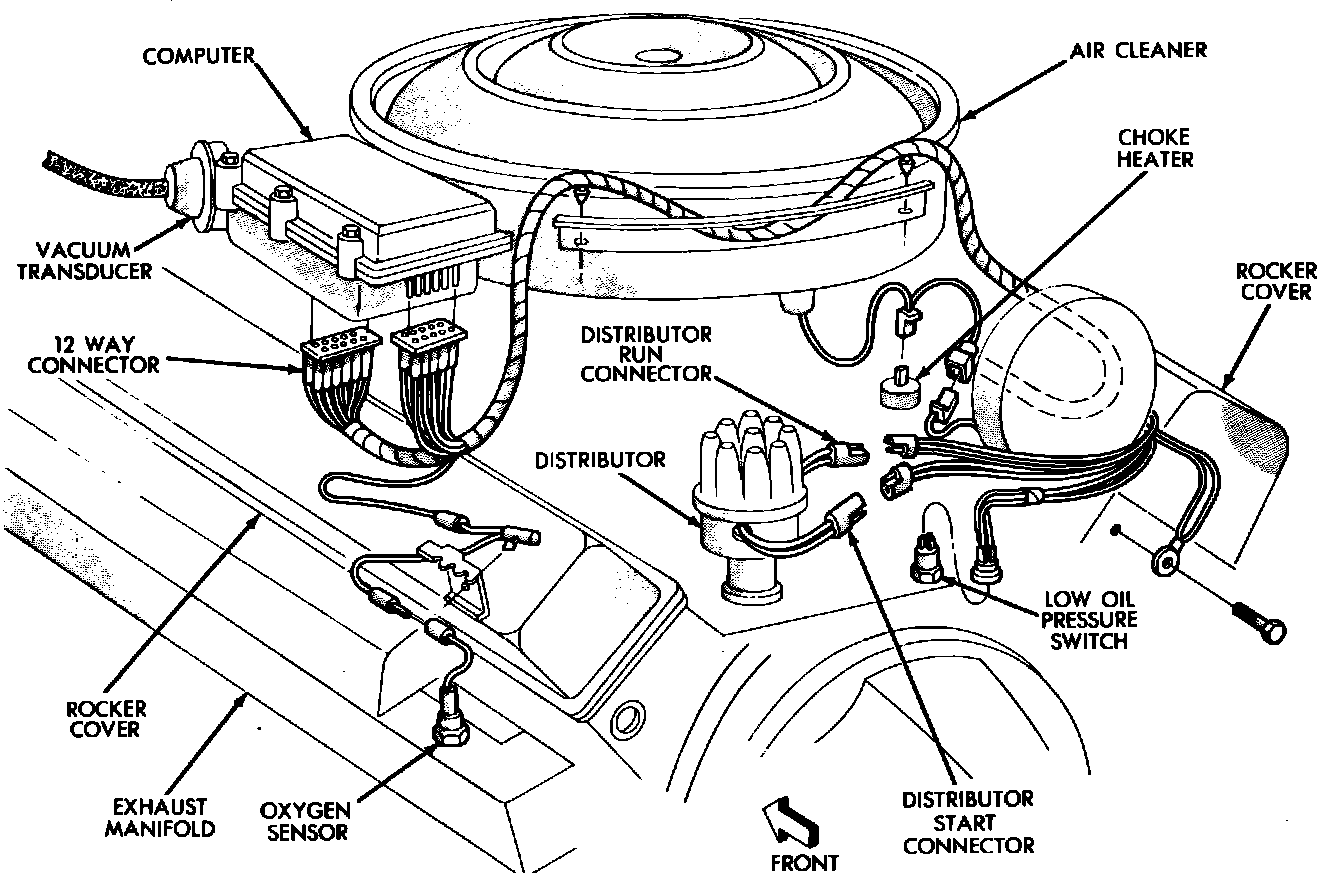 COMPUTER

AIR CLEANER

CHOKE HEATER

VACUUM TRANSDUCER

ROCKER COVER

12 WAY CONNECTOR

DISTRIBUTOR RUN CONNECTOR

DISTRIBUTOR

LOW OIL PRESSURE SWITCH

ROCKER COVER

EXHAUST MANIFOLD

OXYGEN SENSOR

FRONT

DISTRIBUTOR START CONNECTOR