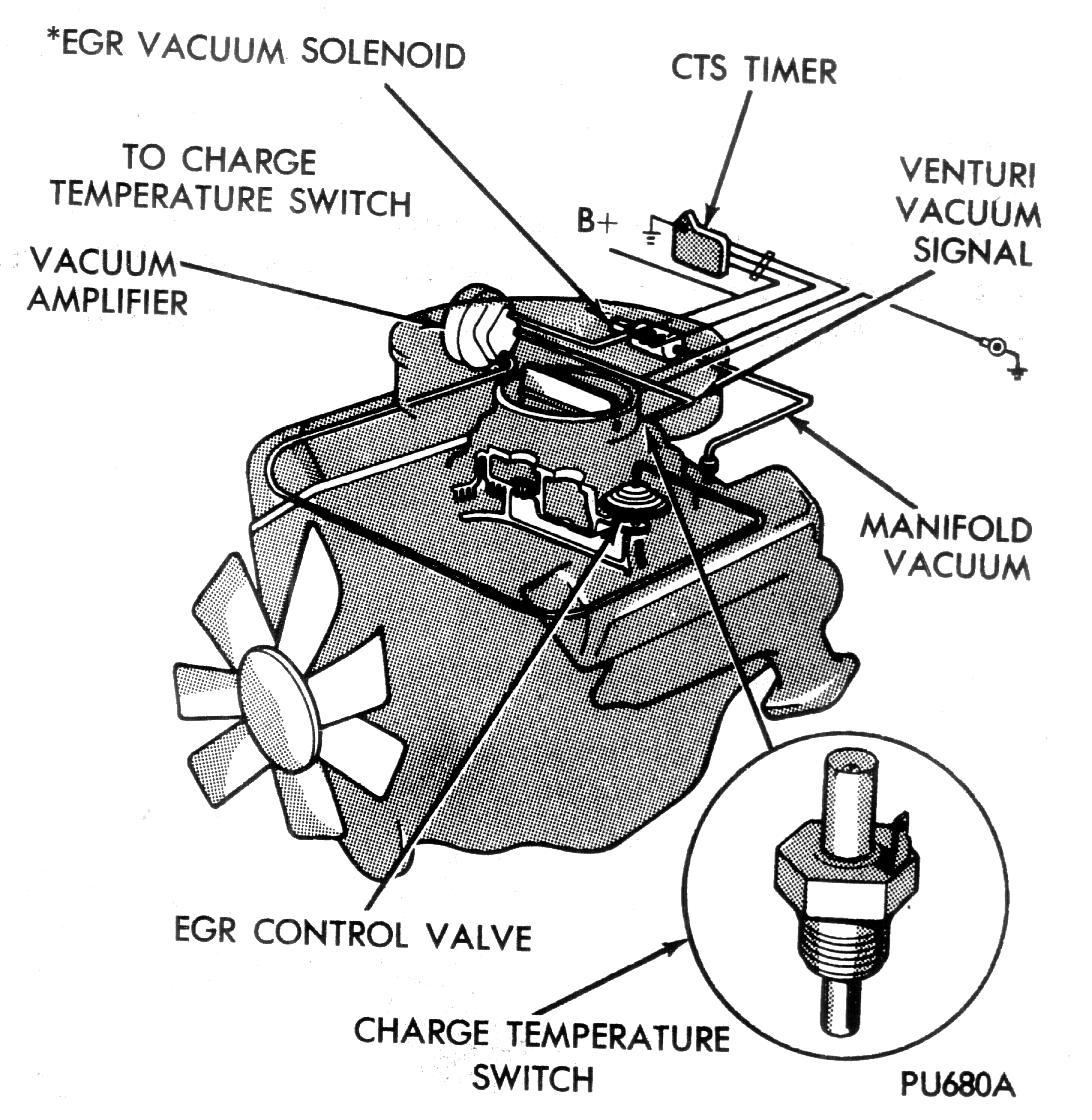 *EGR VACUUM SOLENOID

CTS TIMER

TO CHARGE TEMPERATURE SWITCH

VENTURI VACUUM SIGNAL

B+

VACUUM AMPLIFIER

MANIFOLD VACUUM

EGR CONTROL VALVE

CHARGE TEMPERATURE SWITCH

PU680A