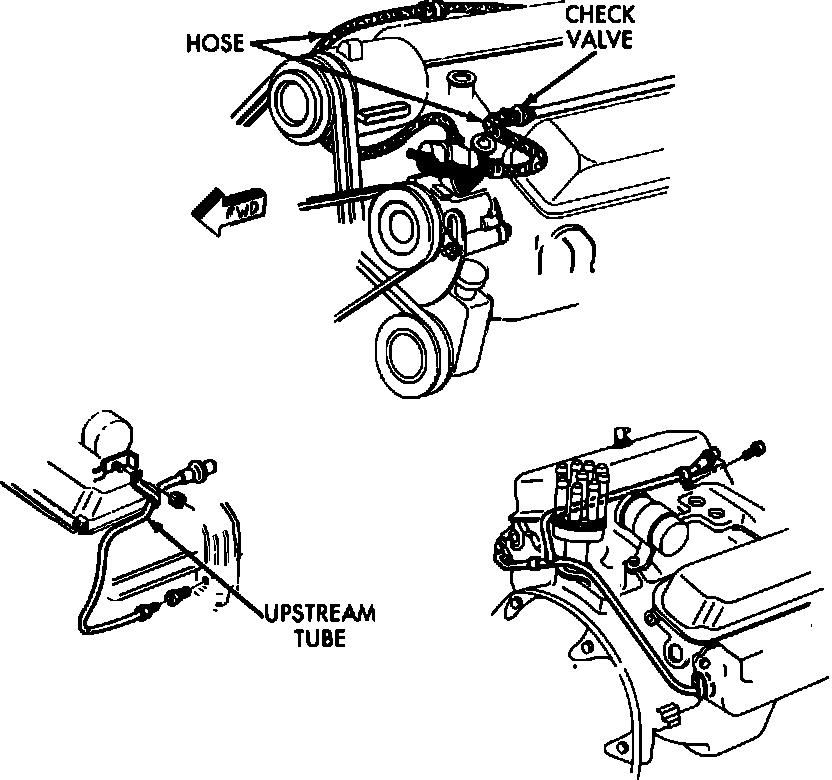 HOSE

CHECK VALVE

FWD

UPSTREAM TUBE