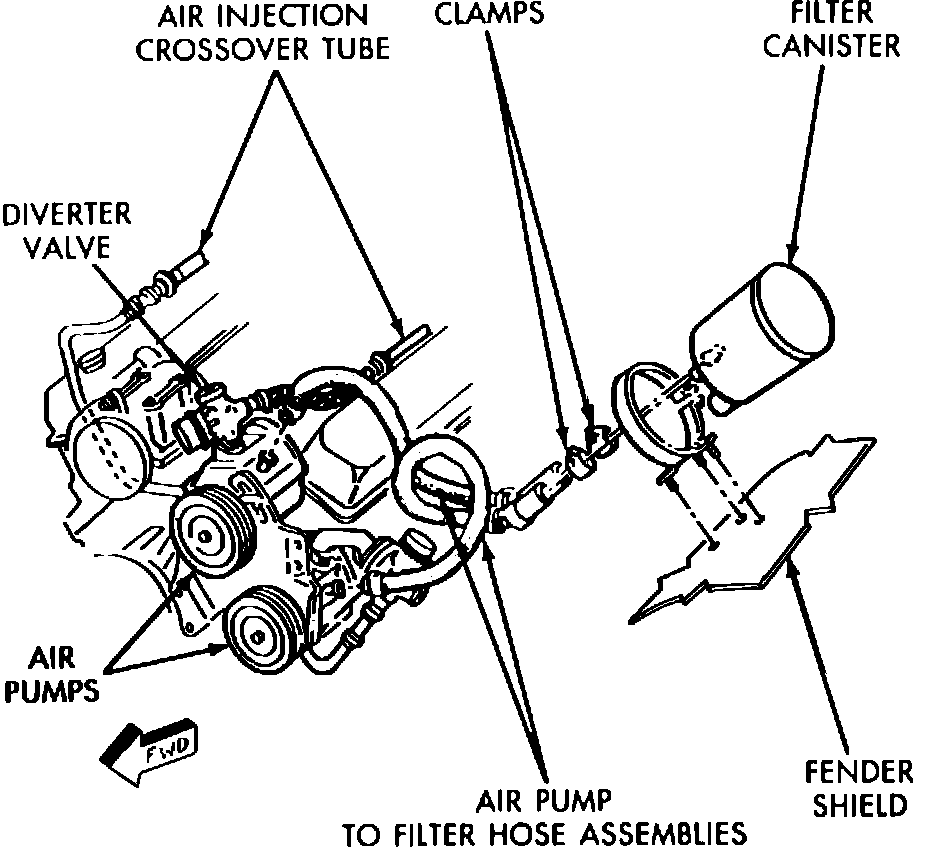 AIR INJECTION CROSSOVER TUBE

CLAMPS

FILTER CANISTER

DIVERTER VALVE

AIR PUMPS

FWD

AIR PUMP TO FILTER HOSE ASSEMBLIES

FENDER SHIELD