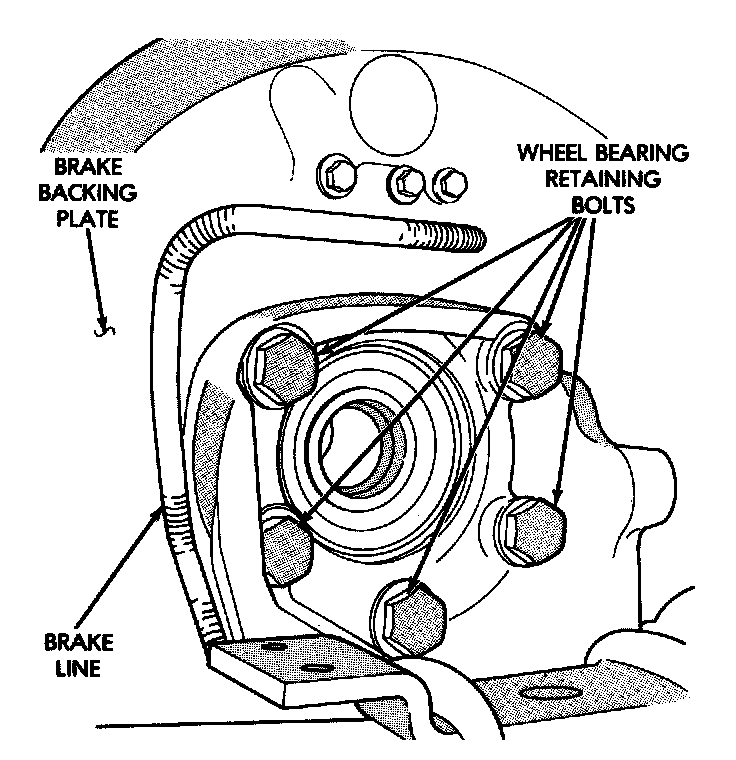 BRAKE BACKING PLATE

WHEEL BEARING RETAINING BOLTS

BRAKE LINE