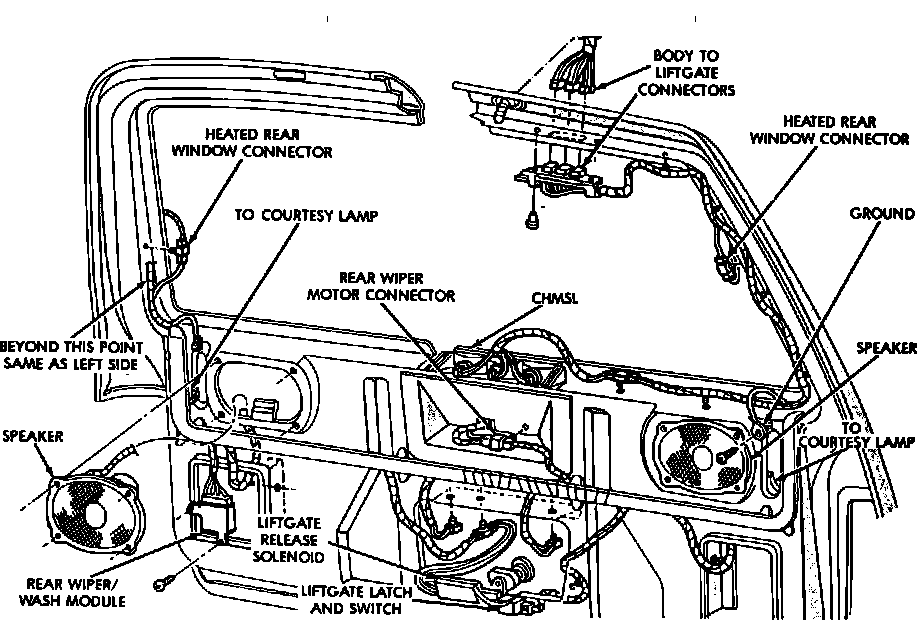 BODY TO LIFTGATE CONNECTORS

HEATED REAR WINDOW CONNECTOR

HEATED REAR WINDOW CONNECTOR

TO COURTESY LAMP

GROUND

REAR WIPER MOTOR CONNECTOR

CHMSL

BEYOND THIS POINT SAME AS LEFT SIDE

SPEAKER

SPEAKER

TO COURTESY LAMP

LIFTGATE RELEASE SOLENOID

REAR WIPER/ WASH MODULE

LIFTGATE LATCH AND SWITCH