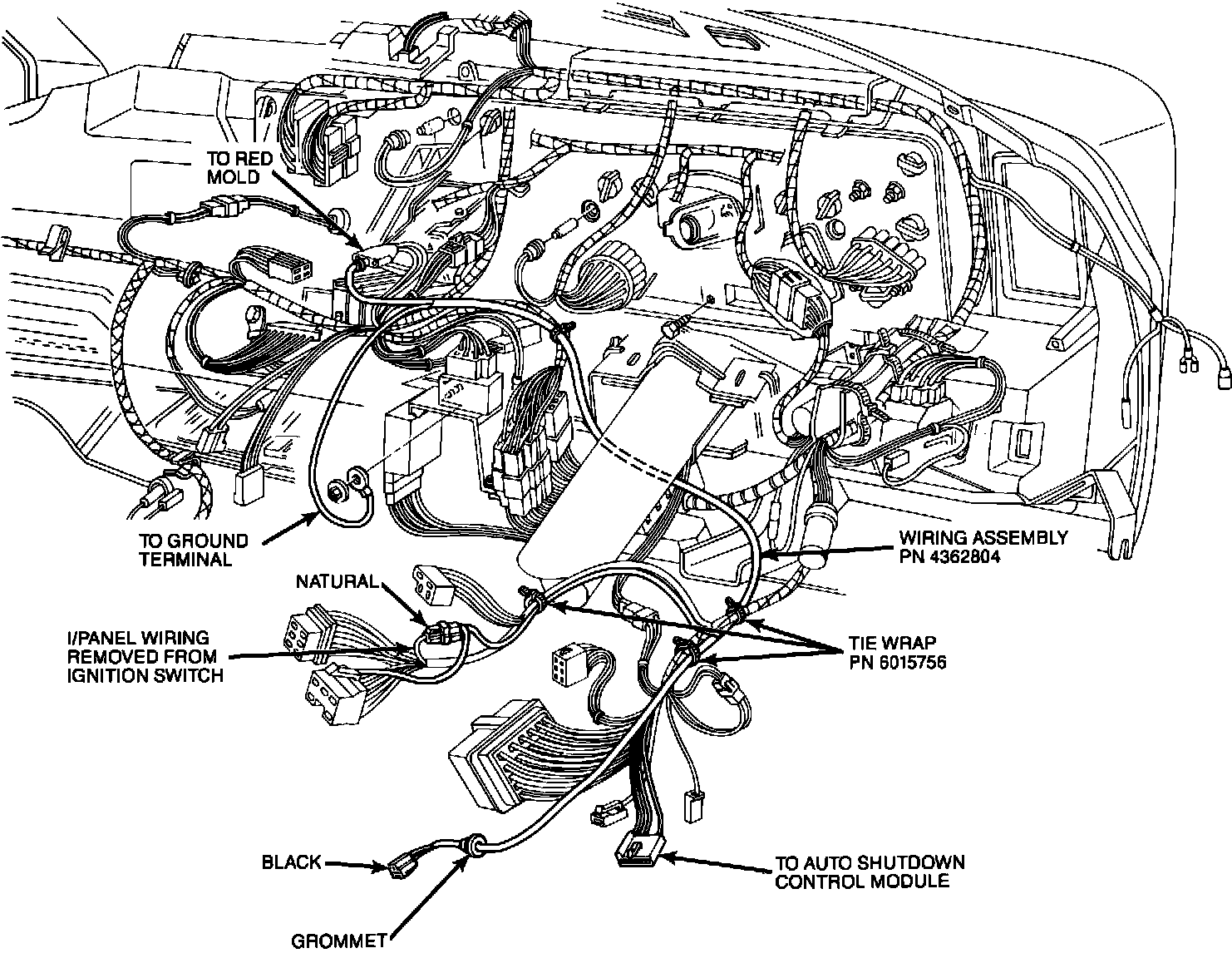 TO RED MOLD

TO GROUND TERMINAL

WIRING ASSEMBLY PN 4362804

NATURAL

I/PANEL WIRING REMOVED FROM IGNITION SWITCH

TIE WRAP PN 6015756

BLACK

TO AUTO SHUTDOWN CONTROL MODULE

GROMMET