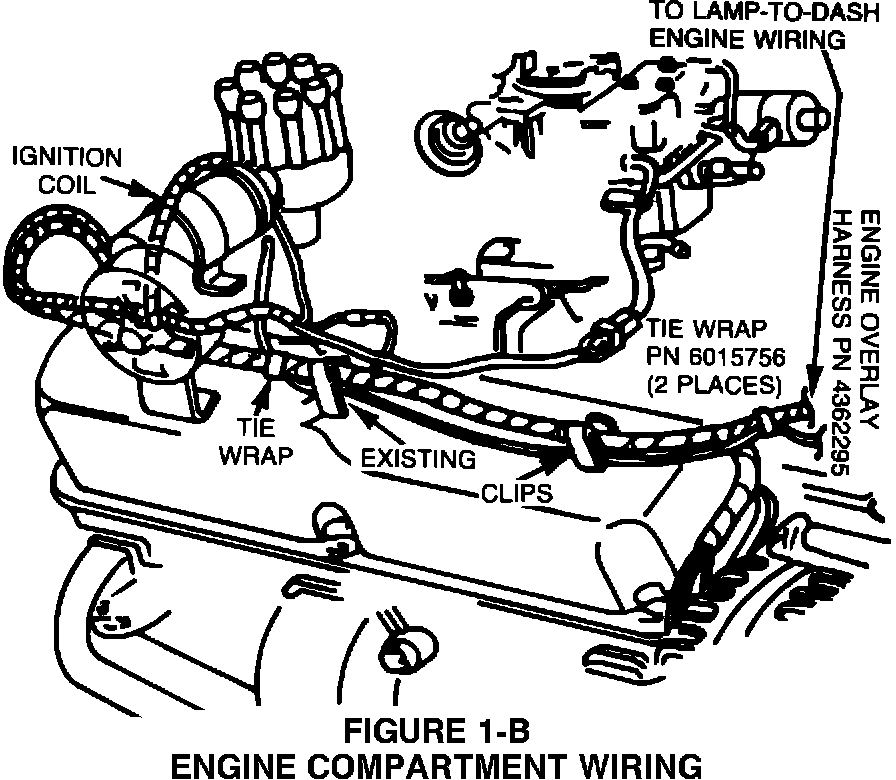 TO LAMP-TO-DASH ENGINE WIRING

IGNITION COIL

ENGINE OVERLAY HARNESS PN 4362295

TIE WRAP PN 6015756 (2 PLACES)

TIE WRAP

EXISTING

CLIPS

FIGURE 1-B
ENGINE COMPARTMENT WIRING