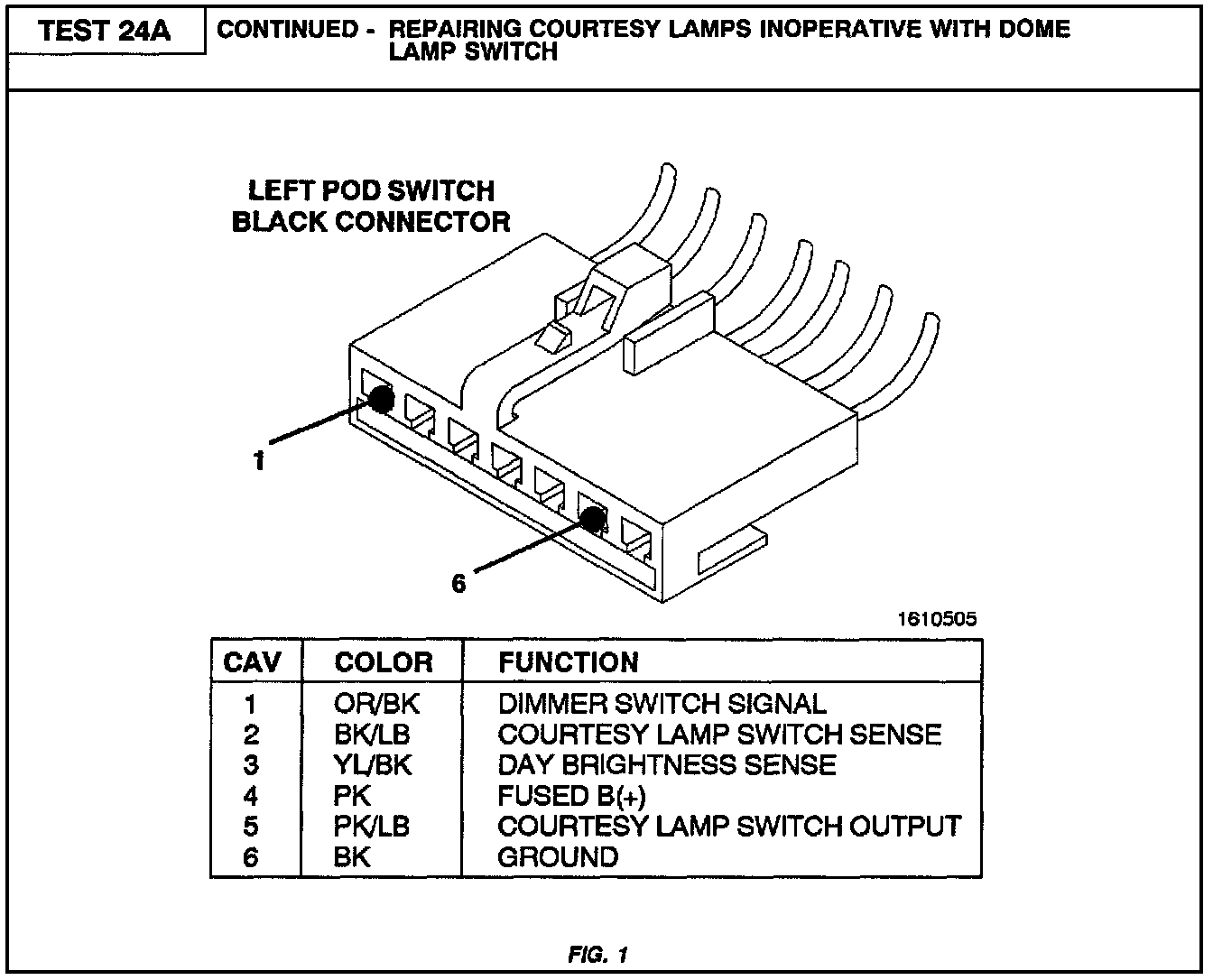 TEST 24A

CONTINUED - REPAIRING COURTESY LAMPS INOPERATIVE WITH DOME LAMP SWITCH

LEFT POD SWITCH BLACK CONNECTOR

1

6

1610505

| CAV | COLOR | FUNCTION |
|---|---|---|
| 1 | OR/BK | DIMMER SWITCH SIGNAL |
| 2 | BK/LB | COURTESY LAMP SWITCH SENSE |
| 3 | YL/BK | DAY BRIGHTNESS SENSE |
| 4 | PK | FUSED B(+) |
| 5 | PK/LB | COURTESY LAMP SWITCH OUTPUT |
| 6 | BK | GROUND |

FIG. 1