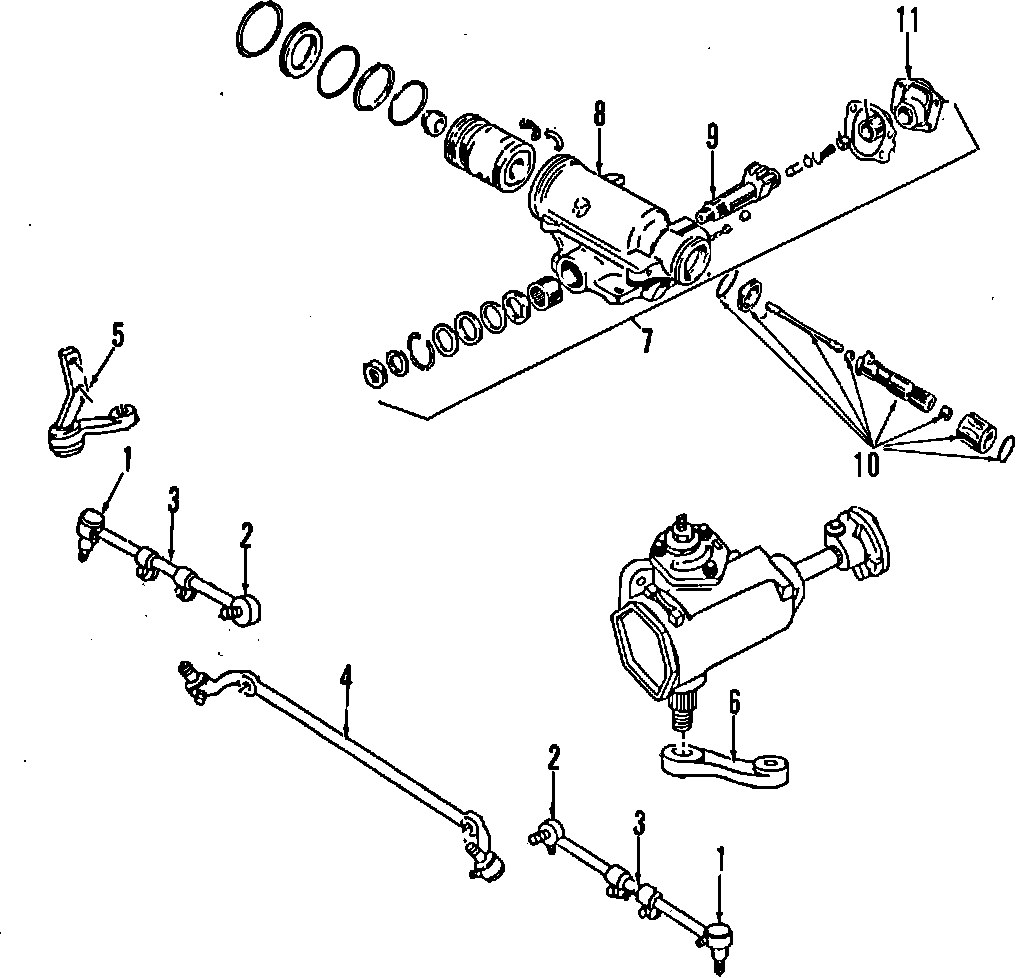 11
8
9
7
5
10
1
3
2
4
6
2
3
1