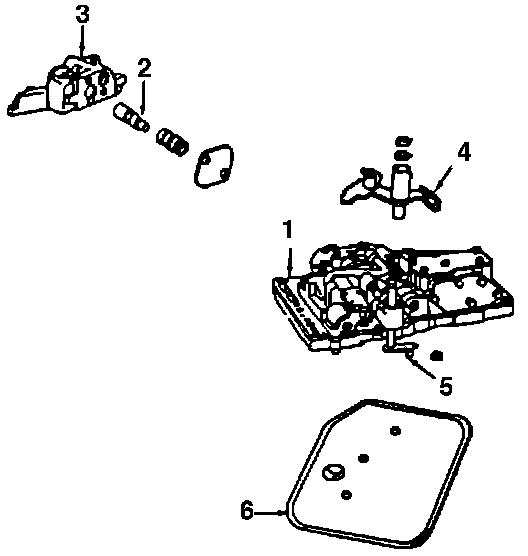 3
2
4
1
5
6