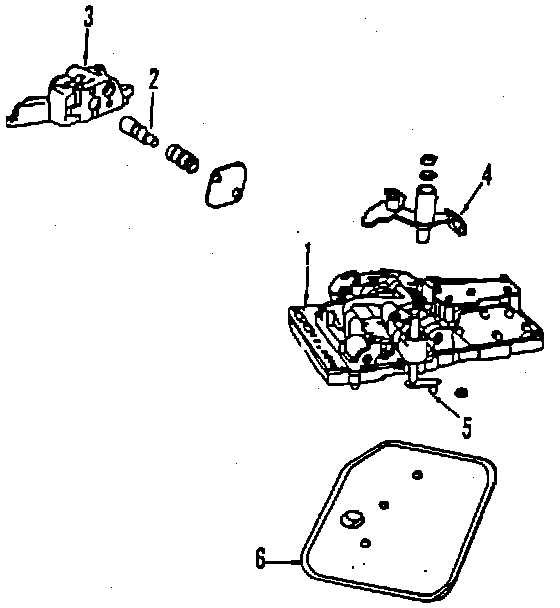 3
2
4
1
5
6