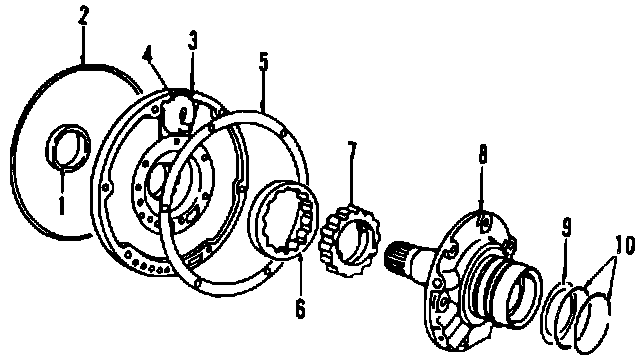 2
4
3
5
1
7
8
6
9
10