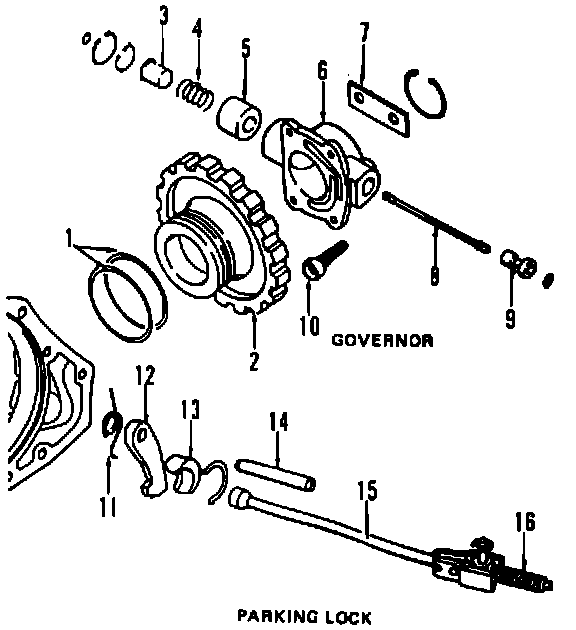 3
4
5
6
7
1
8
9
10
GOVERNOR
2
12
13
14
11
15
16
PARKING LOCK