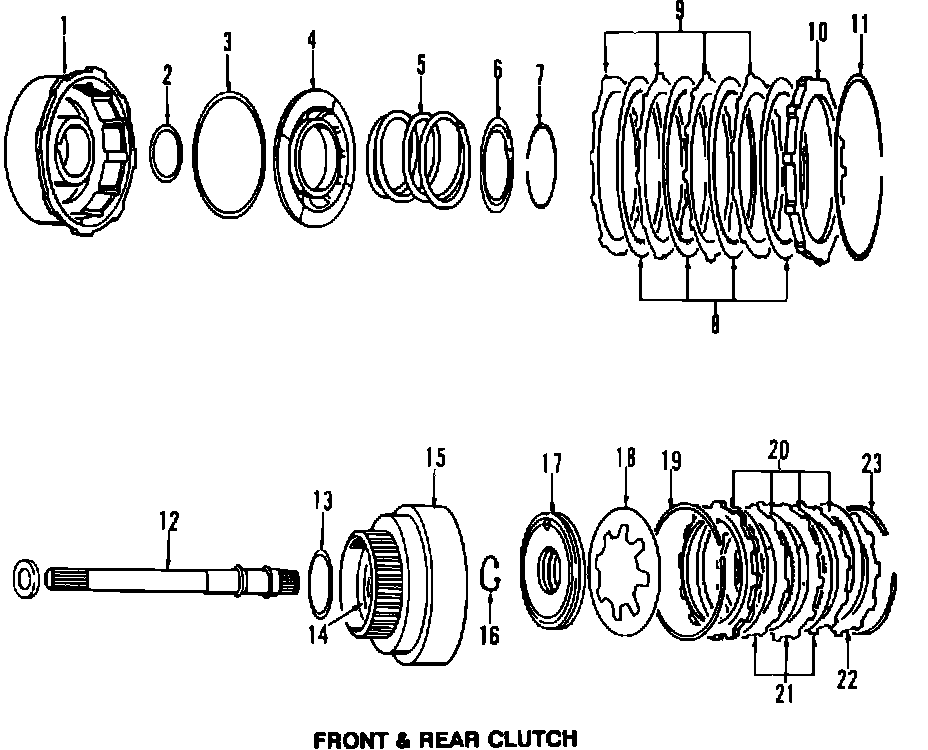 1
2
3
4
5
6
7
9
10
11
8

12
13
14
15
16
17
18
19
20
23
21
22

FRONT & REAR CLUTCH