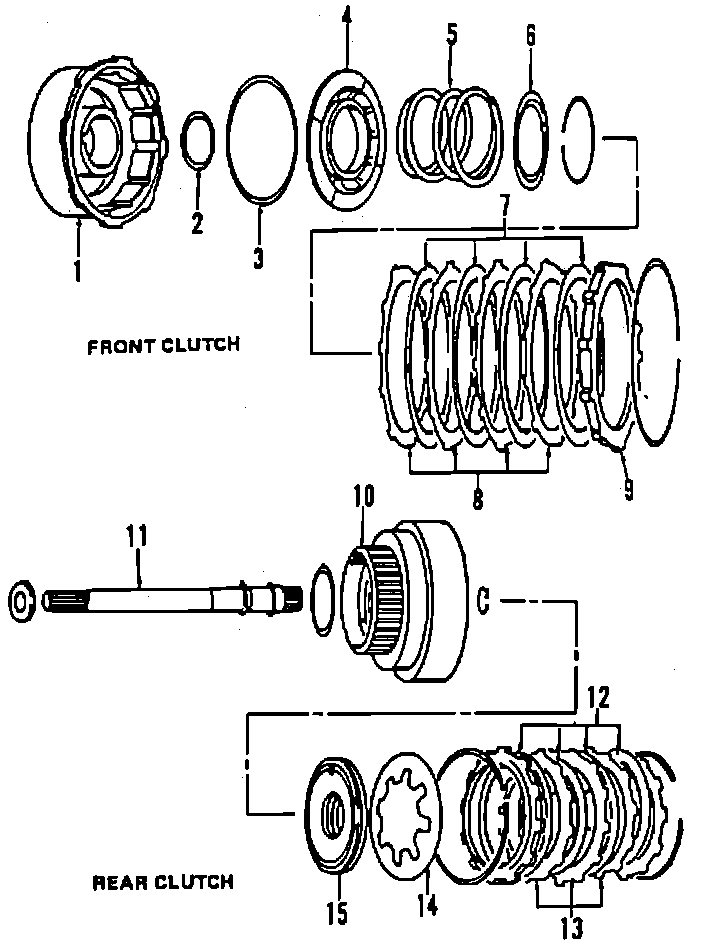 4
5
6
1
2
3
7
FRONT CLUTCH
8
9
10
11
12
REAR CLUTCH
15
14
13