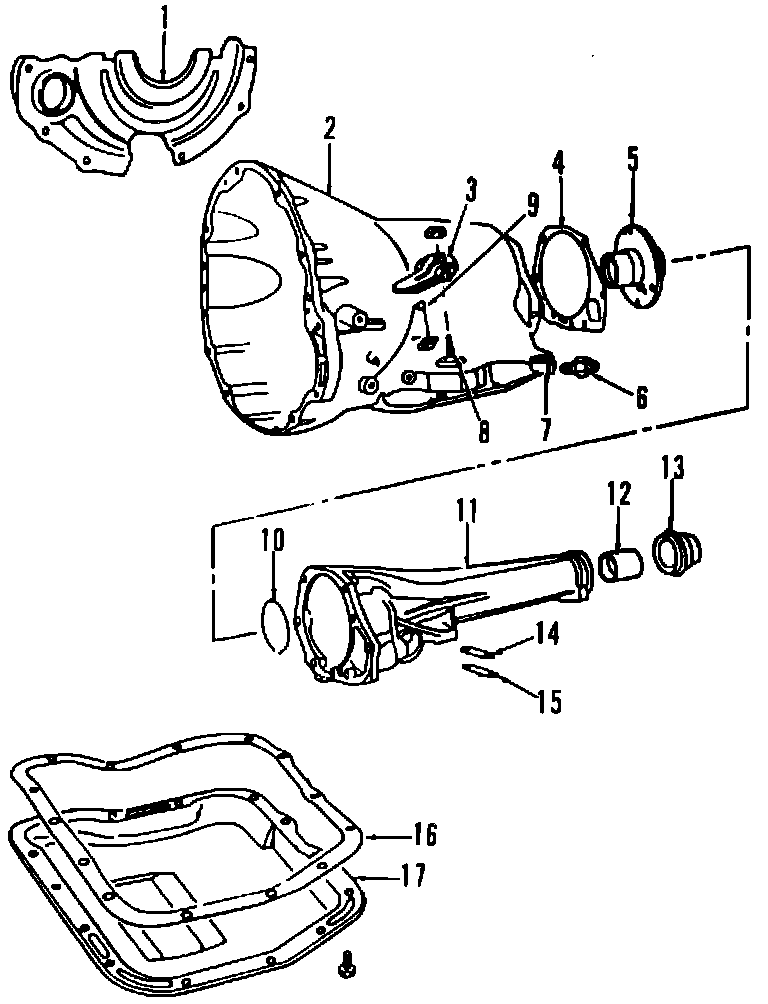 1
2
3
9
4
5
6
7
8
10
11
12
13
14
15
16
17