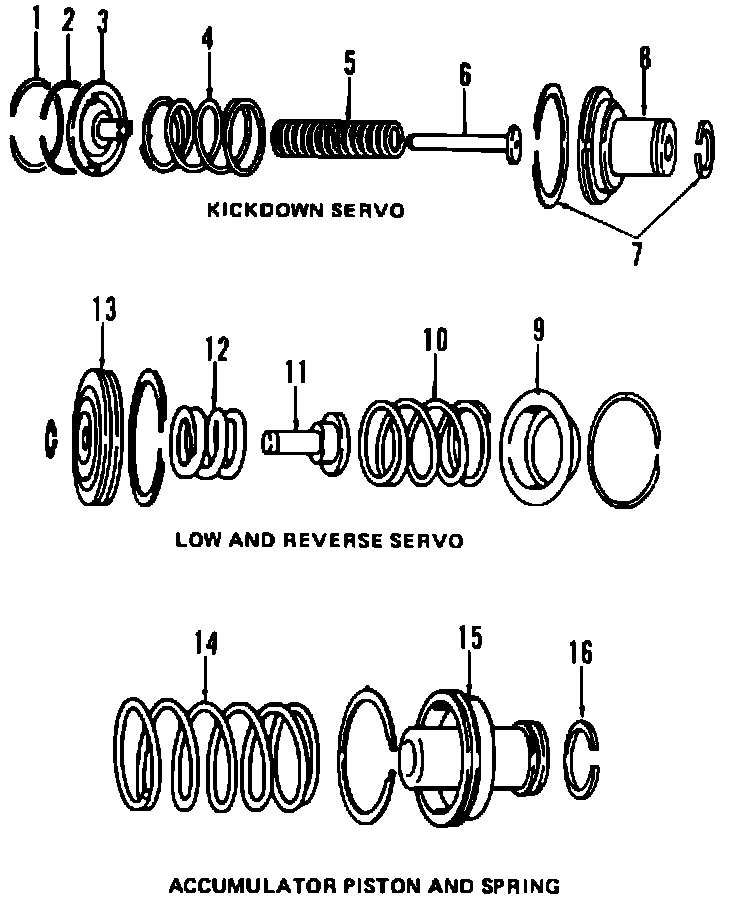 1 2 3 4 5 6 8

KICKDOWN SERVO

7

13 12 11 10 9

LOW AND REVERSE SERVO

14 15 16

ACCUMULATOR PISTON AND SPRING