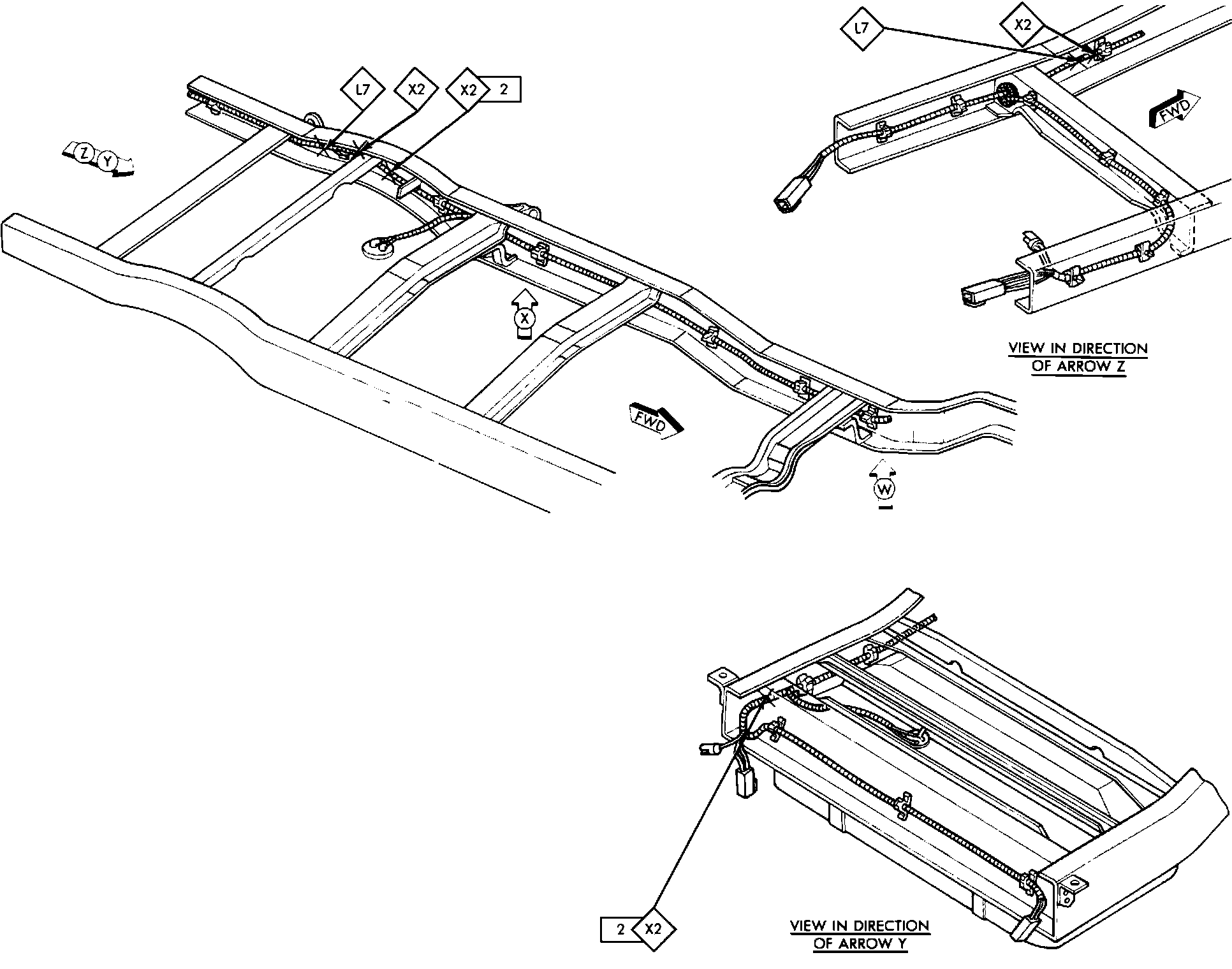 L7
X2
X2
2
Z
Y
X
FWD
W
L7
X2
FWD
VIEW IN DIRECTION OF ARROW Z
2
X2
VIEW IN DIRECTION OF ARROW Y