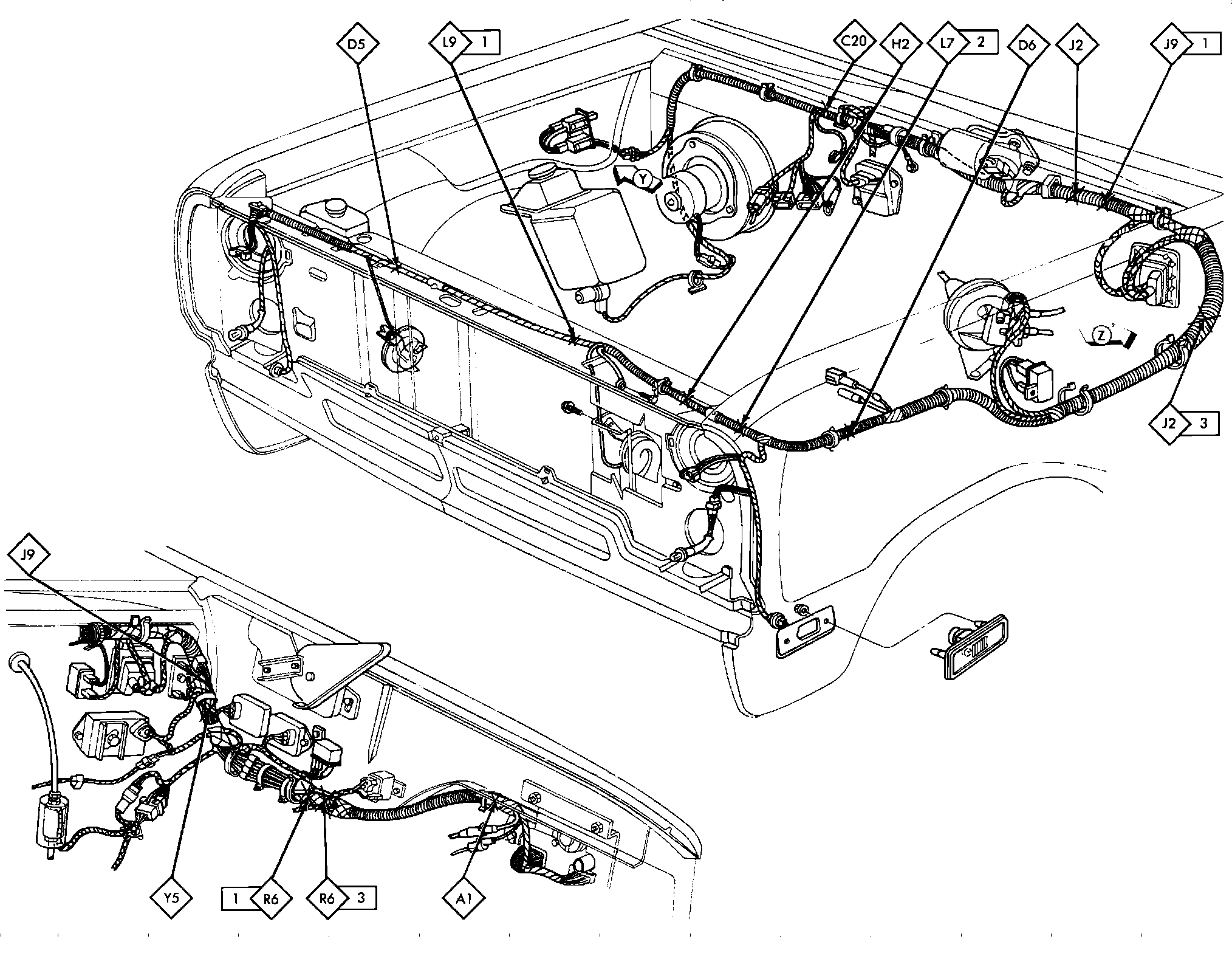 D5
L9 1
C20
H2
L7 2
D6
J2
J9 1
Y
Z
J2 3
J9
Y5
1 R6
R6 3
A1