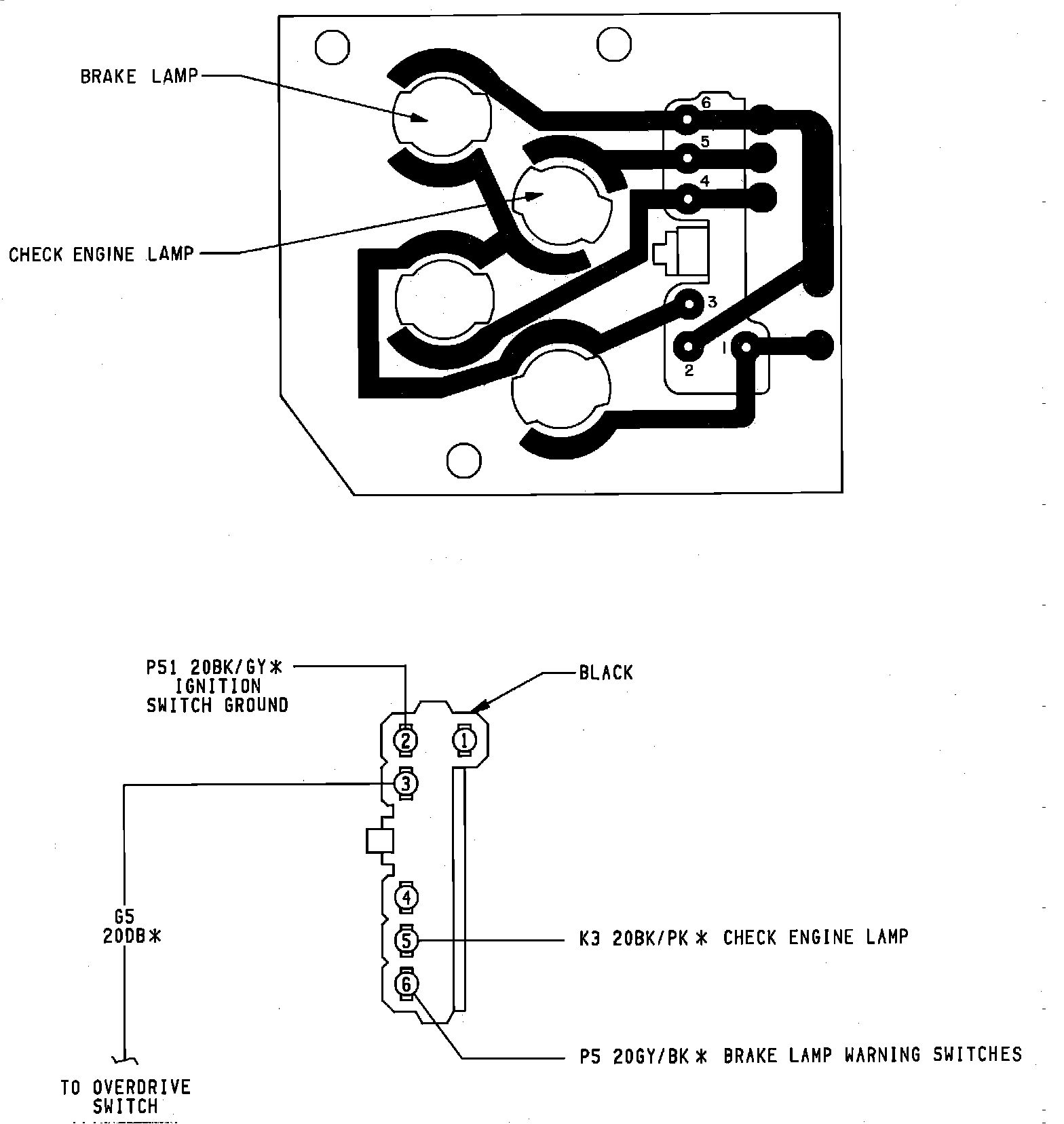 BRAKE LAMP

CHECK ENGINE LAMP

6
5
4
3
2
1

P51 20BK/GY* IGNITION SWITCH GROUND

BLACK

2
1
3
4
5
6

G5 20DB*

K3 20BK/PK* CHECK ENGINE LAMP

P5 20GY/BK* BRAKE LAMP WARNING SWITCHES

TO OVERDRIVE SWITCH