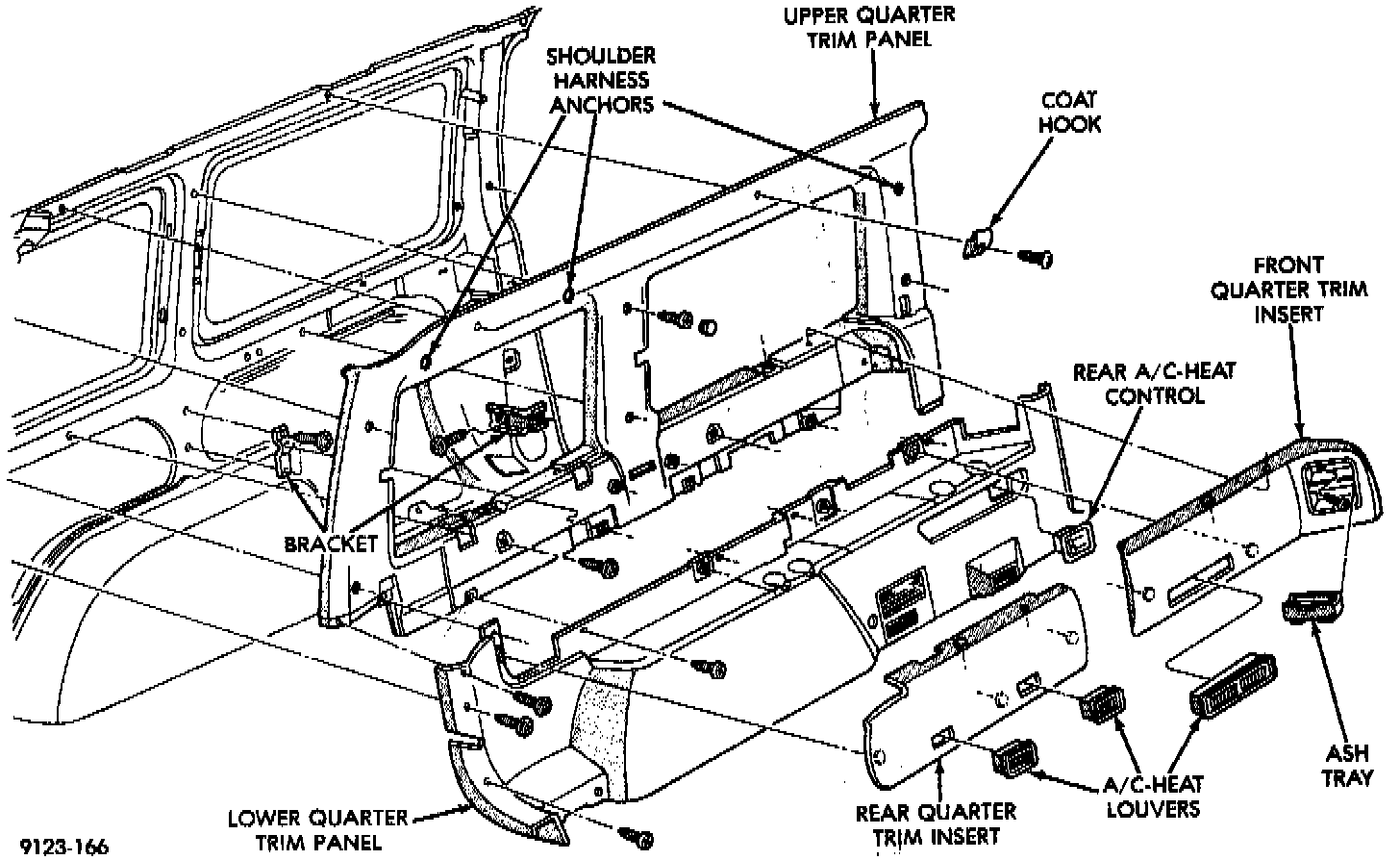 UPPER QUARTER TRIM PANEL

SHOULDER HARNESS ANCHORS

COAT HOOK

FRONT QUARTER TRIM INSERT

REAR A/C-HEAT CONTROL

BRACKET

ASH TRAY

A/C-HEAT LOUVERS

REAR QUARTER TRIM INSERT

LOWER QUARTER TRIM PANEL

9123-166