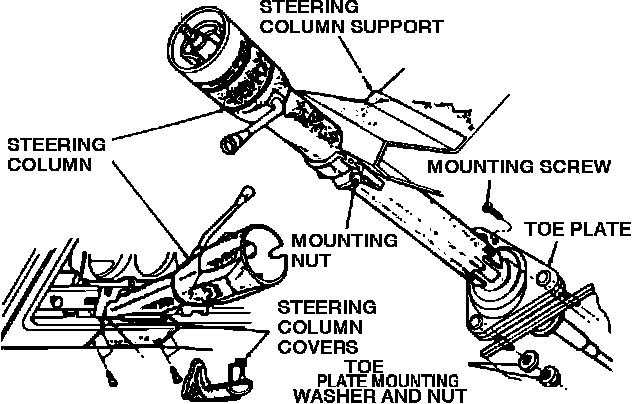 STEERING COLUMN SUPPORT

STEERING COLUMN

MOUNTING SCREW

TOE PLATE

MOUNTING NUT

STEERING COLUMN COVERS

TOE PLATE MOUNTING WASHER AND NUT