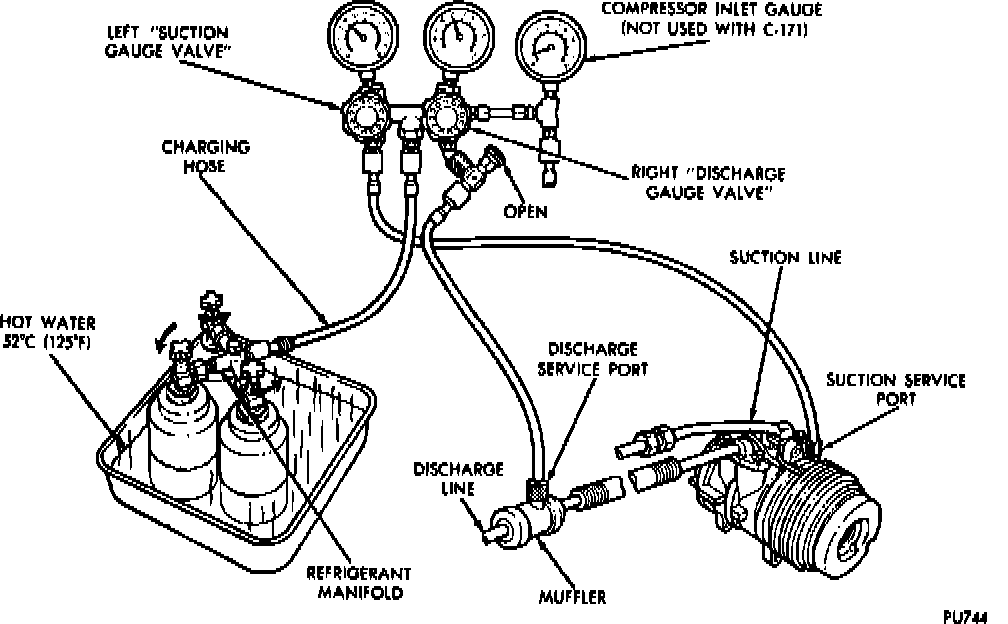 LEFT "SUCTION GAUGE VALVE"

COMPRESSOR INLET GAUGE (NOT USED WITH C-171)

CHARGING HOSE

RIGHT "DISCHARGE GAUGE VALVE"

OPEN

SUCTION LINE

HOT WATER 52°C (125°F)

DISCHARGE SERVICE PORT

SUCTION SERVICE PORT

DISCHARGE LINE

REFRIGERANT MANIFOLD

MUFFLER

PU744