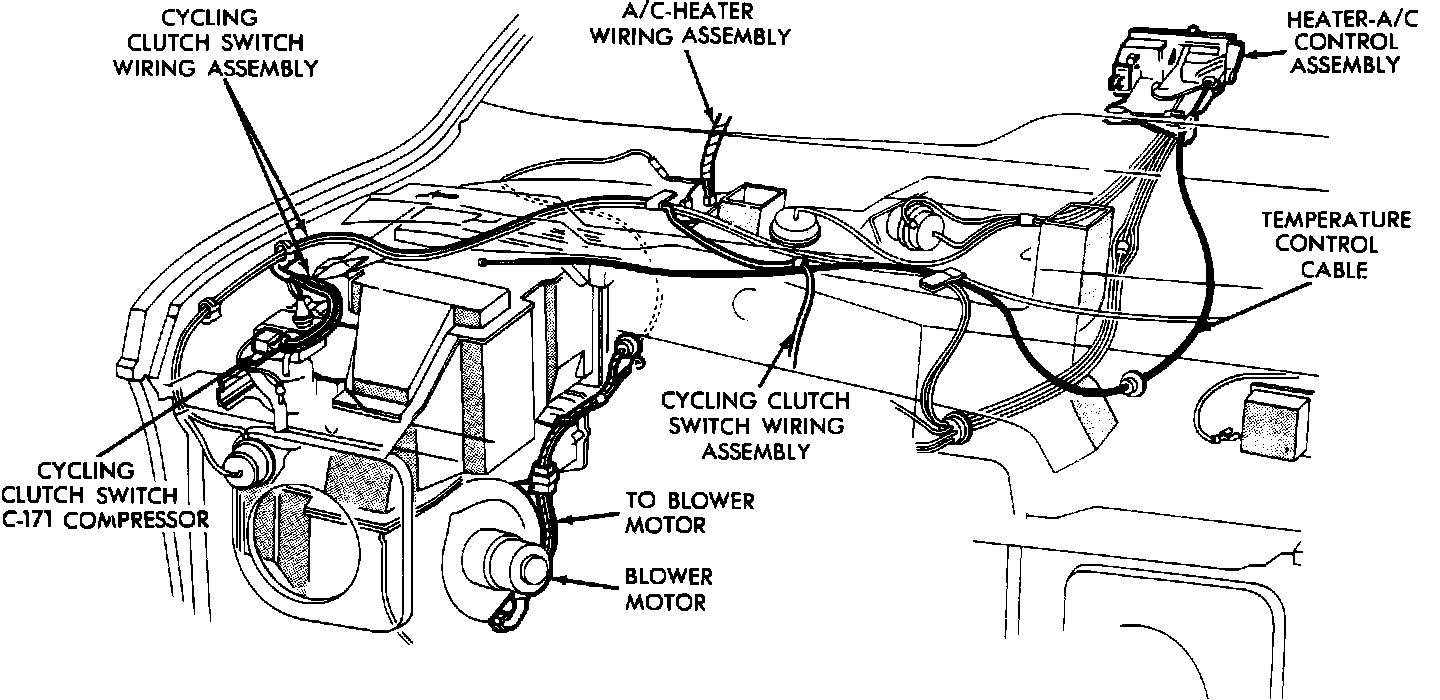 CYCLING CLUTCH SWITCH WIRING ASSEMBLY

A/C-HEATER WIRING ASSEMBLY

HEATER-A/C CONTROL ASSEMBLY

TEMPERATURE CONTROL CABLE

CYCLING CLUTCH SWITCH WIRING ASSEMBLY

CYCLING CLUTCH SWITCH C-171 COMPRESSOR

TO BLOWER MOTOR

BLOWER MOTOR