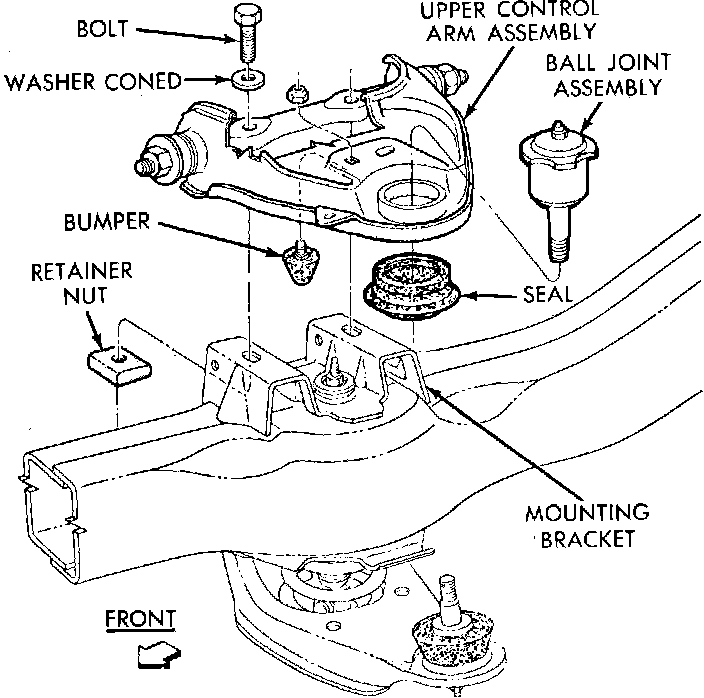 BOLT
UPPER CONTROL ARM ASSEMBLY
WASHER CONED
BALL JOINT ASSEMBLY
BUMPER
RETAINER NUT
SEAL
MOUNTING BRACKET
FRONT