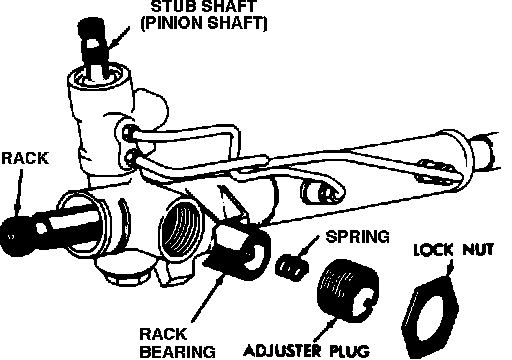 STUB SHAFT
(PINION SHAFT)

RACK

SPRING

LOCK NUT

RACK
BEARING

ADJUSTER PLUG