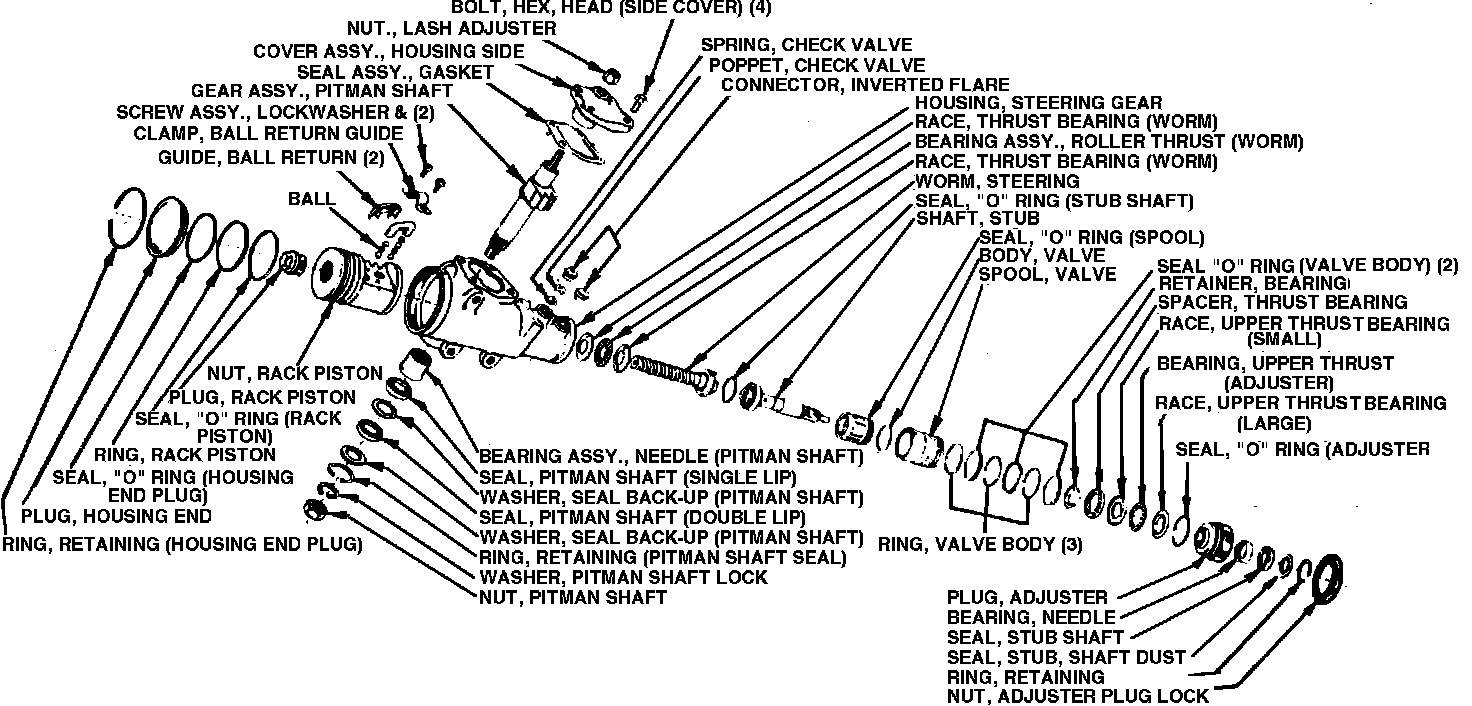 BOLT, HEX, HEAD (SIDE COVER) (4)
NUT., LASH ADJUSTER
COVER ASSY., HOUSING SIDE
SEAL ASSY., GASKET
GEAR ASSY., PITMAN SHAFT
SCREW ASSY., LOCKWASHER & (2)
CLAMP, BALL RETURN GUIDE
GUIDE, BALL RETURN (2)
BALL
SPRING, CHECK VALVE
POPPET, CHECK VALVE
CONNECTOR, INVERTED FLARE
HOUSING, STEERING GEAR
RACE, THRUST BEARING (WORM)
BEARING ASSY., ROLLER THRUST (WORM)
RACE, THRUST BEARING (WORM)
WORM, STEERING
SEAL, "O" RING (STUB SHAFT)
SHAFT, STUB
SEAL, "O" RING (SPOOL)
BODY, VALVE
SPOOL, VALVE
SEAL "O" RING (VALVE BODY) (2)
RETAINER, BEARING
SPACER, THRUST BEARING
RACE, UPPER THRUST BEARING (SMALL)
BEARING, UPPER THRUST (ADJUSTER)
RACE, UPPER THRUST BEARING (LARGE)
SEAL, "O" RING (ADJUSTER
NUT, RACK PISTON
PLUG, RACK PISTON
SEAL, "O" RING (RACK PISTON)
RING, RACK PISTON
SEAL, "O" RING (HOUSING END PLUG)
PLUG, HOUSING END
RING, RETAINING (HOUSING END PLUG)
BEARING ASSY., NEEDLE (PITMAN SHAFT)
SEAL, PITMAN SHAFT (SINGLE LIP)
WASHER, SEAL BACK-UP (PITMAN SHAFT)
SEAL, PITMAN SHAFT (DOUBLE LIP)
WASHER, SEAL BACK-UP (PITMAN SHAFT)
RING, RETAINING (PITMAN SHAFT SEAL)
WASHER, PITMAN SHAFT LOCK
NUT, PITMAN SHAFT
RING, VALVE BODY (3)
PLUG, ADJUSTER
BEARING, NEEDLE
SEAL, STUB SHAFT
SEAL, STUB, SHAFT DUST
RING, RETAINING
NUT, ADJUSTER PLUG LOCK