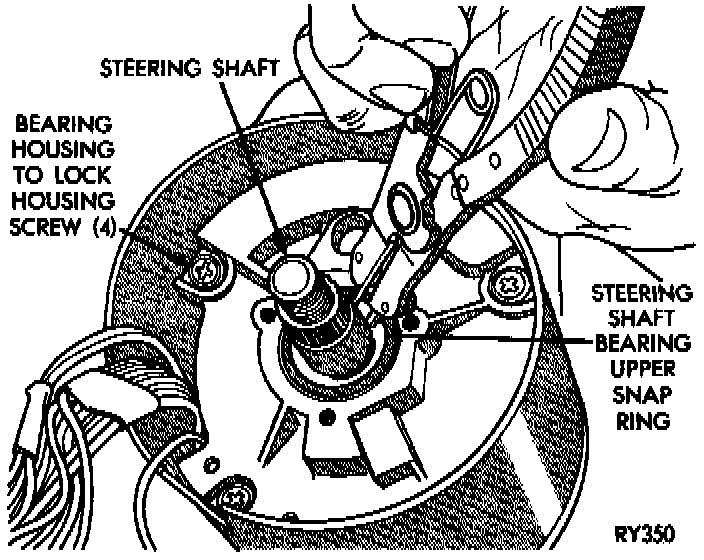 STEERING SHAFT

BEARING HOUSING TO LOCK HOUSING SCREW (4)

STEERING SHAFT BEARING UPPER SNAP RING

RY350