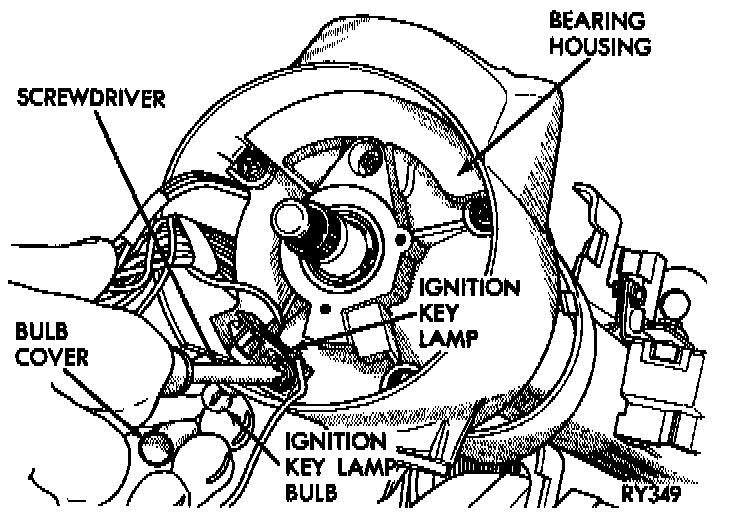 BEARING HOUSING

SCREWDRIVER

IGNITION KEY LAMP

BULB COVER

IGNITION KEY LAMP BULB

RY349