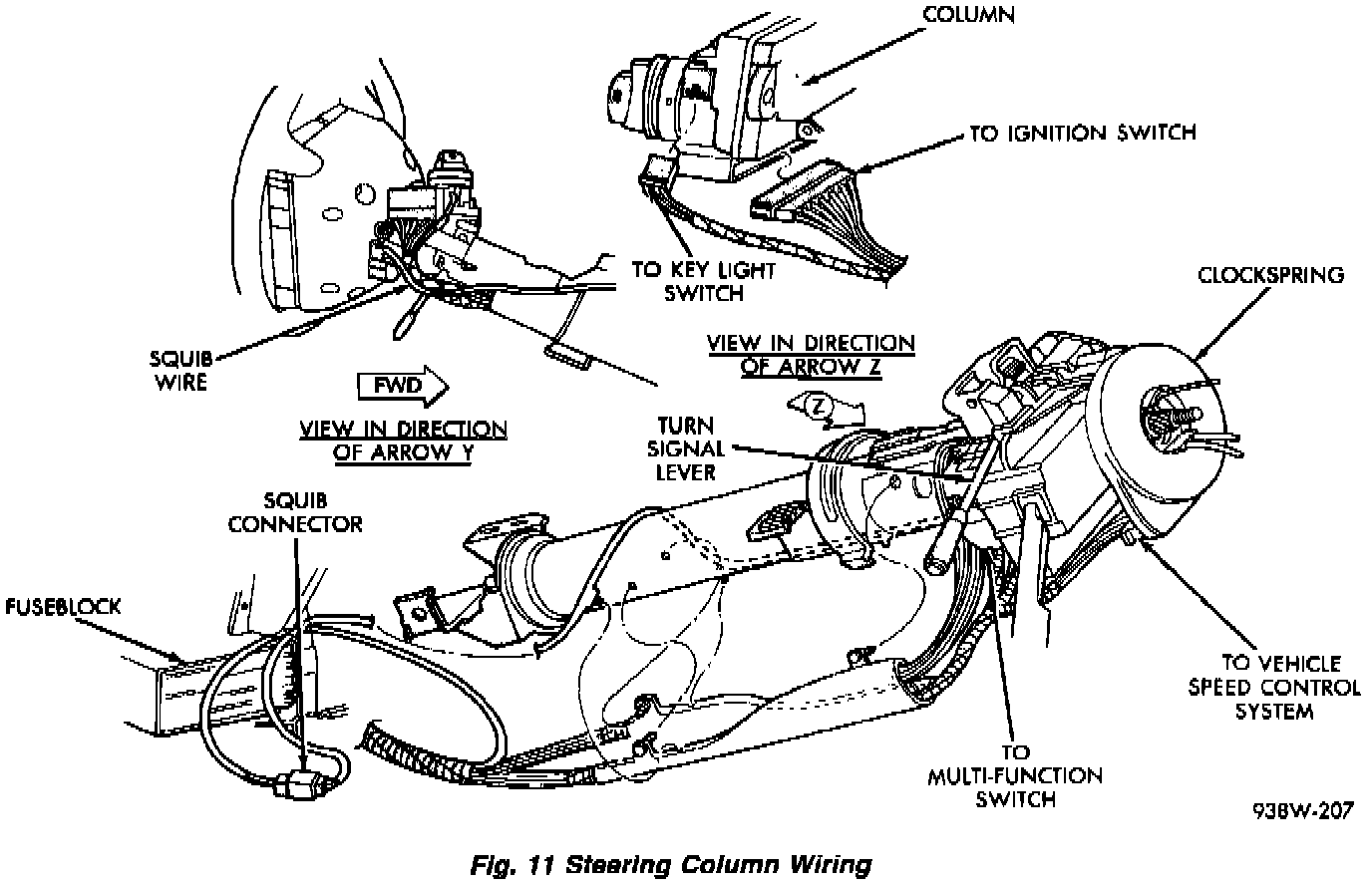 COLUMN

TO IGNITION SWITCH

TO KEY LIGHT SWITCH

CLOCKSPRING

SQUIB WIRE

FWD

VIEW IN DIRECTION OF ARROW Y

VIEW IN DIRECTION OF ARROW Z

Z

TURN SIGNAL LEVER

SQUIB CONNECTOR

FUSEBLOCK

TO VEHICLE SPEED CONTROL SYSTEM

TO MULTI-FUNCTION SWITCH

938W-207

Fig. 11 Steering Column Wiring