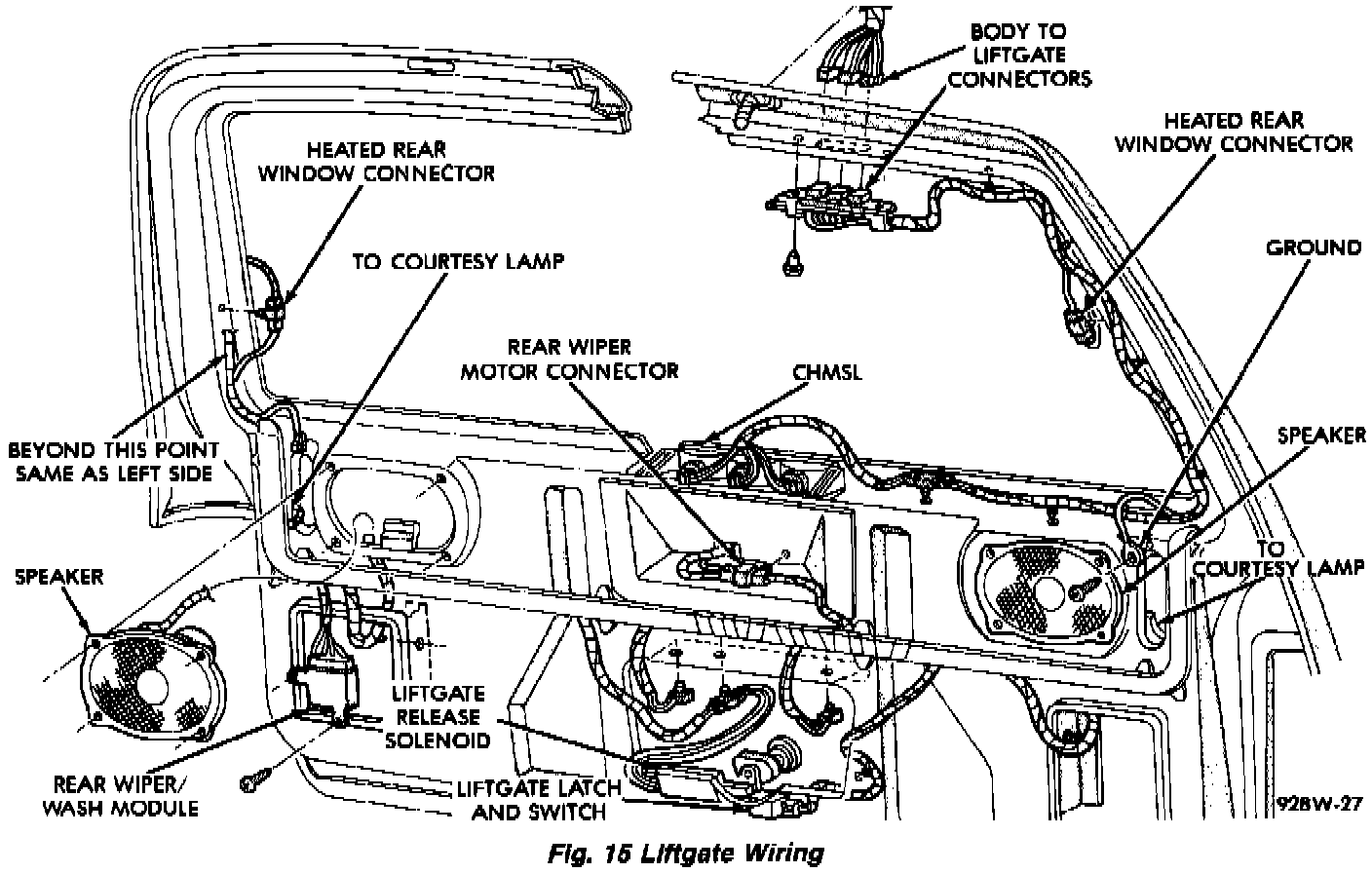 BODY TO LIFTGATE CONNECTORS

HEATED REAR WINDOW CONNECTOR

HEATED REAR WINDOW CONNECTOR

TO COURTESY LAMP

GROUND

REAR WIPER MOTOR CONNECTOR

CHMSL

BEYOND THIS POINT SAME AS LEFT SIDE

SPEAKER

SPEAKER

TO COURTESY LAMP

LIFTGATE RELEASE SOLENOID

REAR WIPER/ WASH MODULE

LIFTGATE LATCH AND SWITCH

928W-27

Fig. 15 Liftgate Wiring