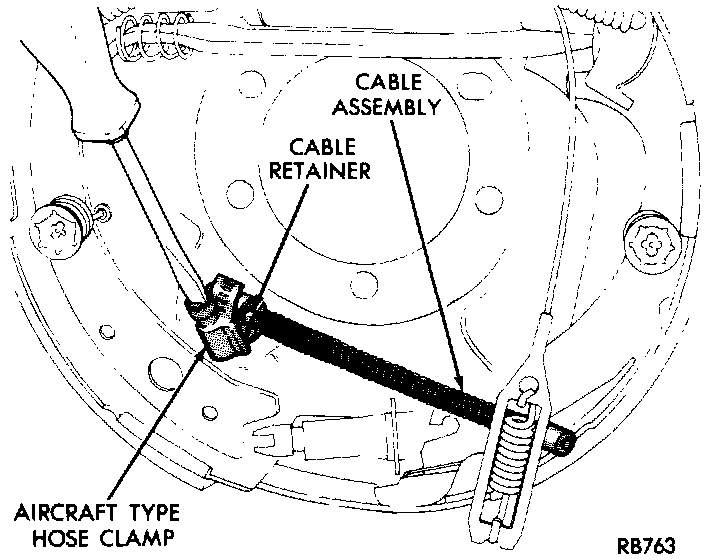 CABLE ASSEMBLY

CABLE RETAINER

AIRCRAFT TYPE HOSE CLAMP

RB763