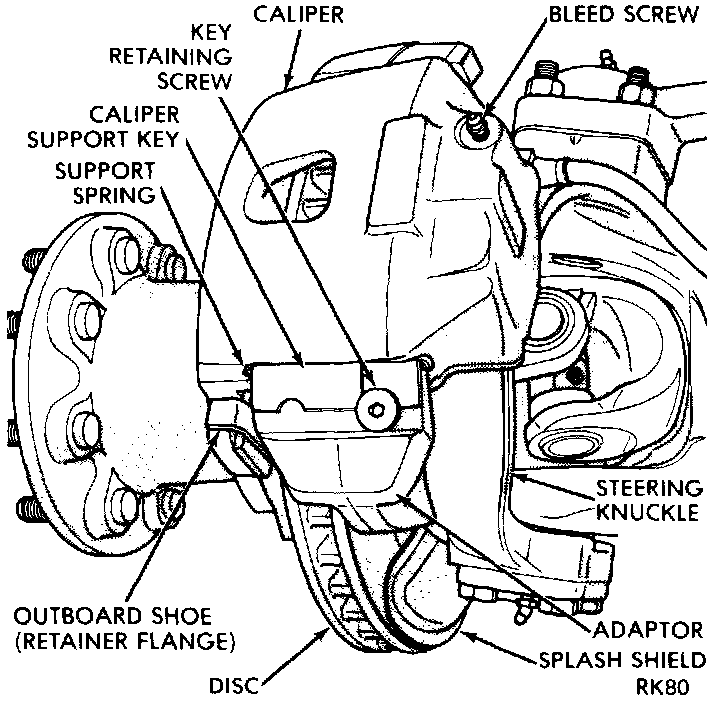 CALIPER
BLEED SCREW
KEY RETAINING SCREW
CALIPER SUPPORT KEY
SUPPORT SPRING
STEERING KNUCKLE
OUTBOARD SHOE (RETAINER FLANGE)
ADAPTOR
SPLASH SHIELD
DISC
RK80