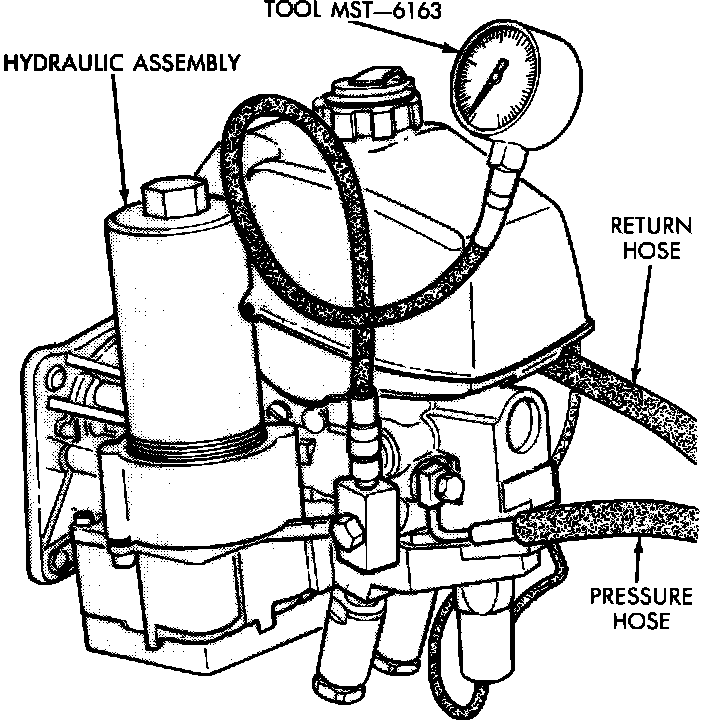 TOOL MST—6163

HYDRAULIC ASSEMBLY

RETURN HOSE

PRESSURE HOSE