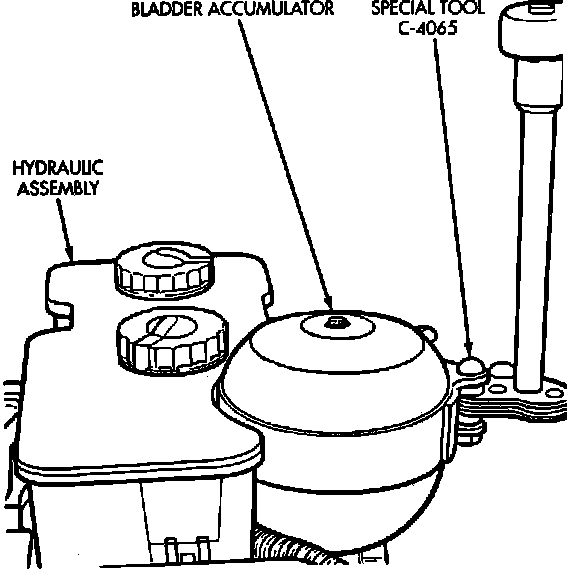 BLADDER ACCUMULATOR

SPECIAL TOOL
C-4065

HYDRAULIC
ASSEMBLY