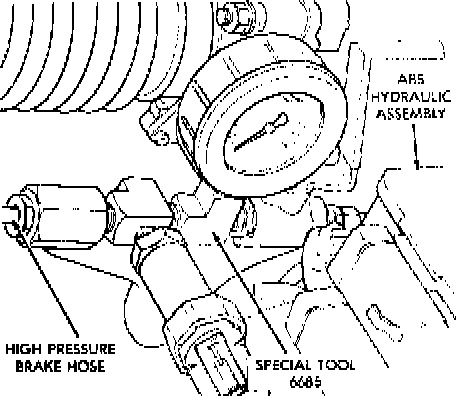 ABS HYDRAULIC ASSEMBLY

HIGH PRESSURE BRAKE HOSE

SPECIAL TOOL 6685