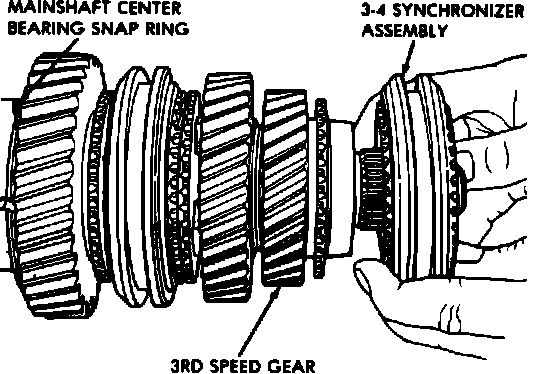 MAINSHAFT CENTER BEARING SNAP RING

3-4 SYNCHRONIZER ASSEMBLY

3RD SPEED GEAR