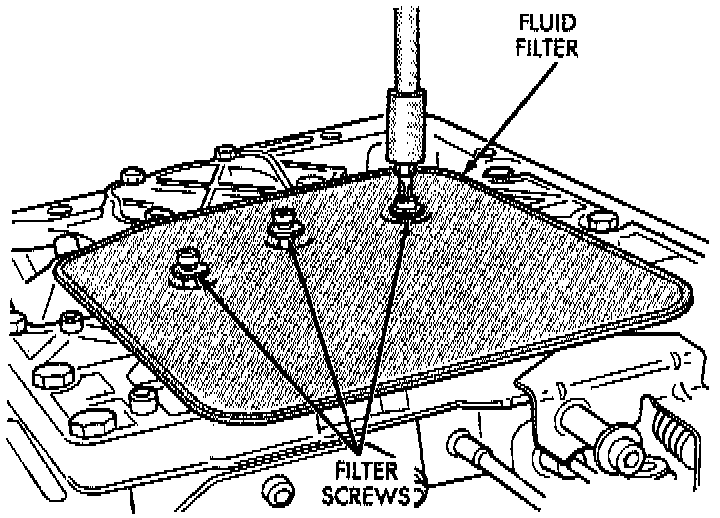 FLUID FILTER

FILTER SCREWS