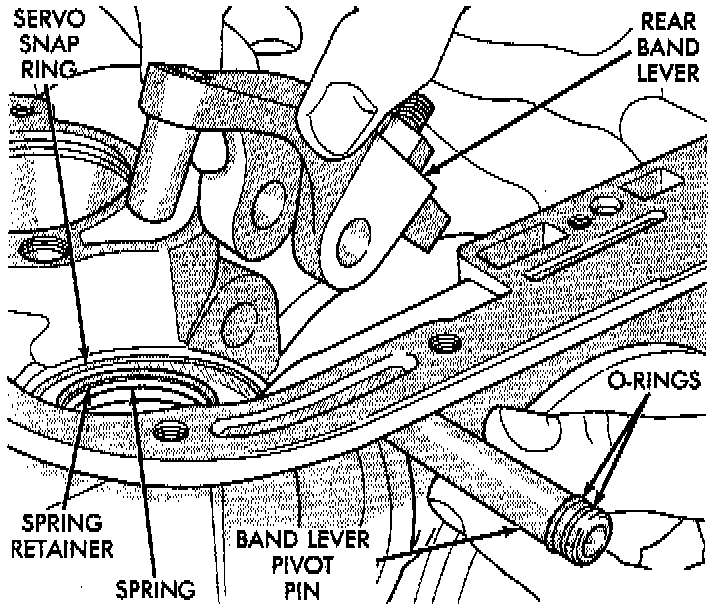 SERVO SNAP RING

REAR BAND LEVER

O-RINGS

SPRING RETAINER

SPRING

BAND LEVER PIVOT PIN