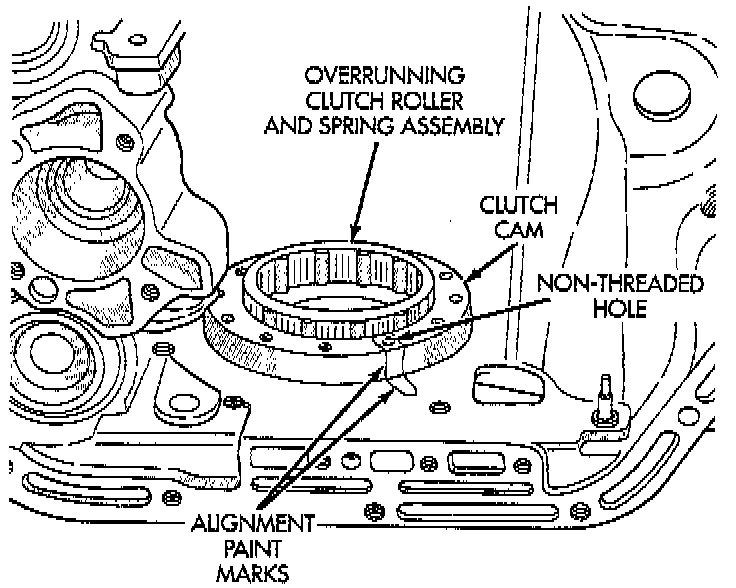 OVERRUNNING CLUTCH ROLLER AND SPRING ASSEMBLY

CLUTCH CAM

NON-THREADED HOLE

ALIGNMENT PAINT MARKS