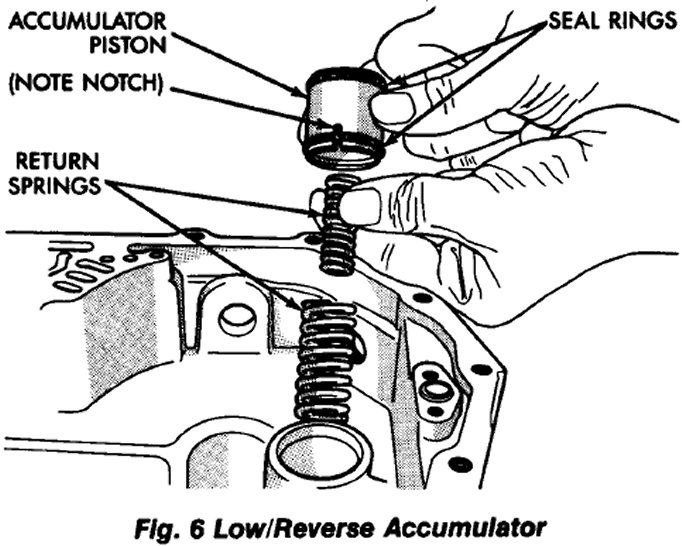 ACCUMULATOR PISTON

(NOTE NOTCH)

SEAL RINGS

RETURN SPRINGS

Fig. 6 Low/Reverse Accumulator