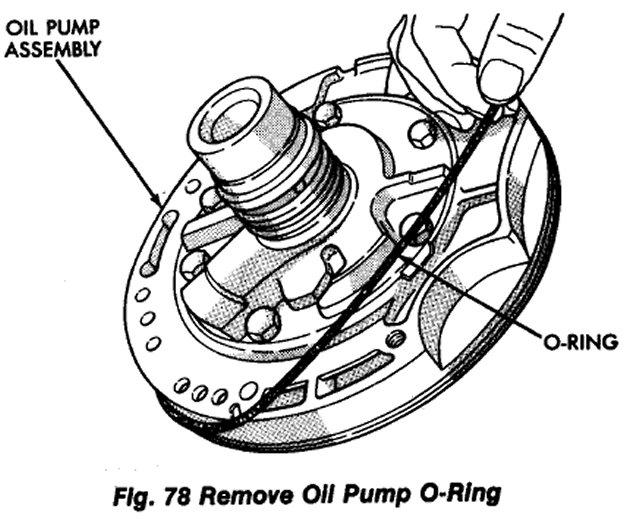 OIL PUMP ASSEMBLY

O-RING

Fig. 78 Remove Oil Pump O-Ring