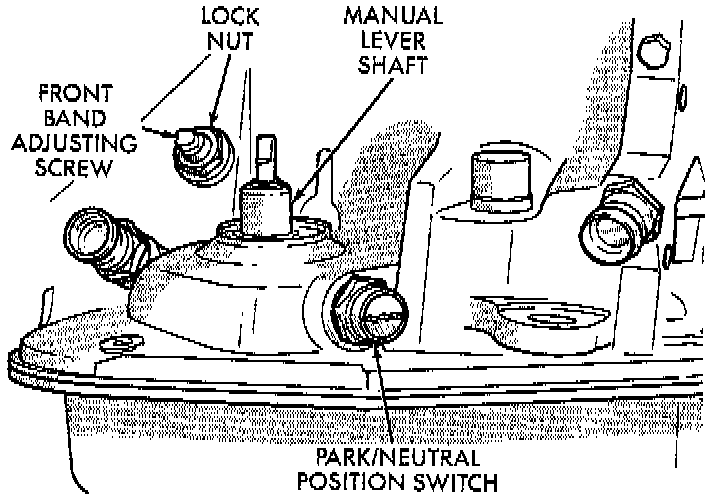 LOCK NUT

MANUAL LEVER SHAFT

FRONT BAND ADJUSTING SCREW

PARK/NEUTRAL POSITION SWITCH