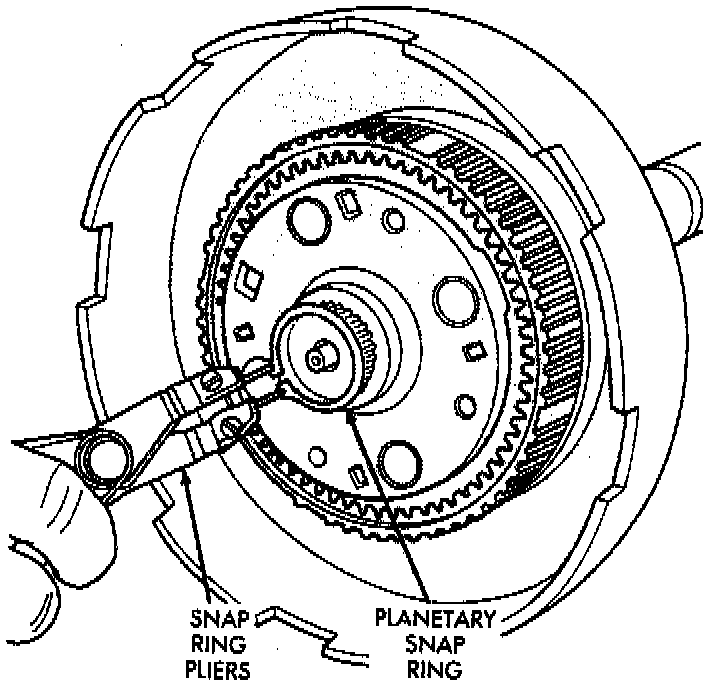 SNAP RING PLIERS

PLANETARY SNAP RING