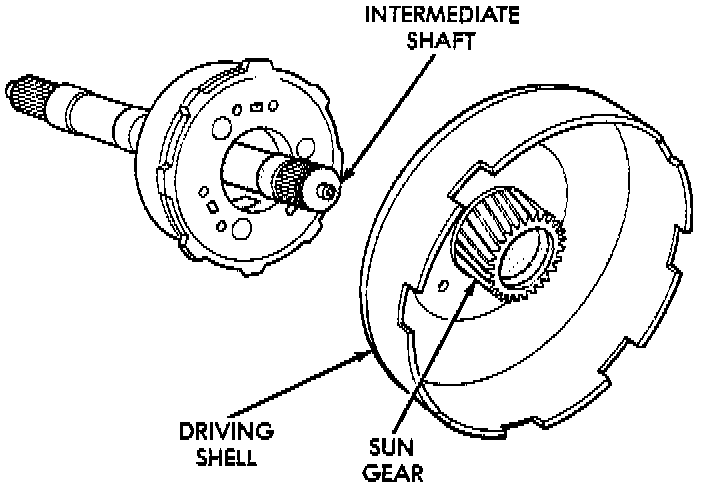 INTERMEDIATE SHAFT

DRIVING SHELL

SUN GEAR