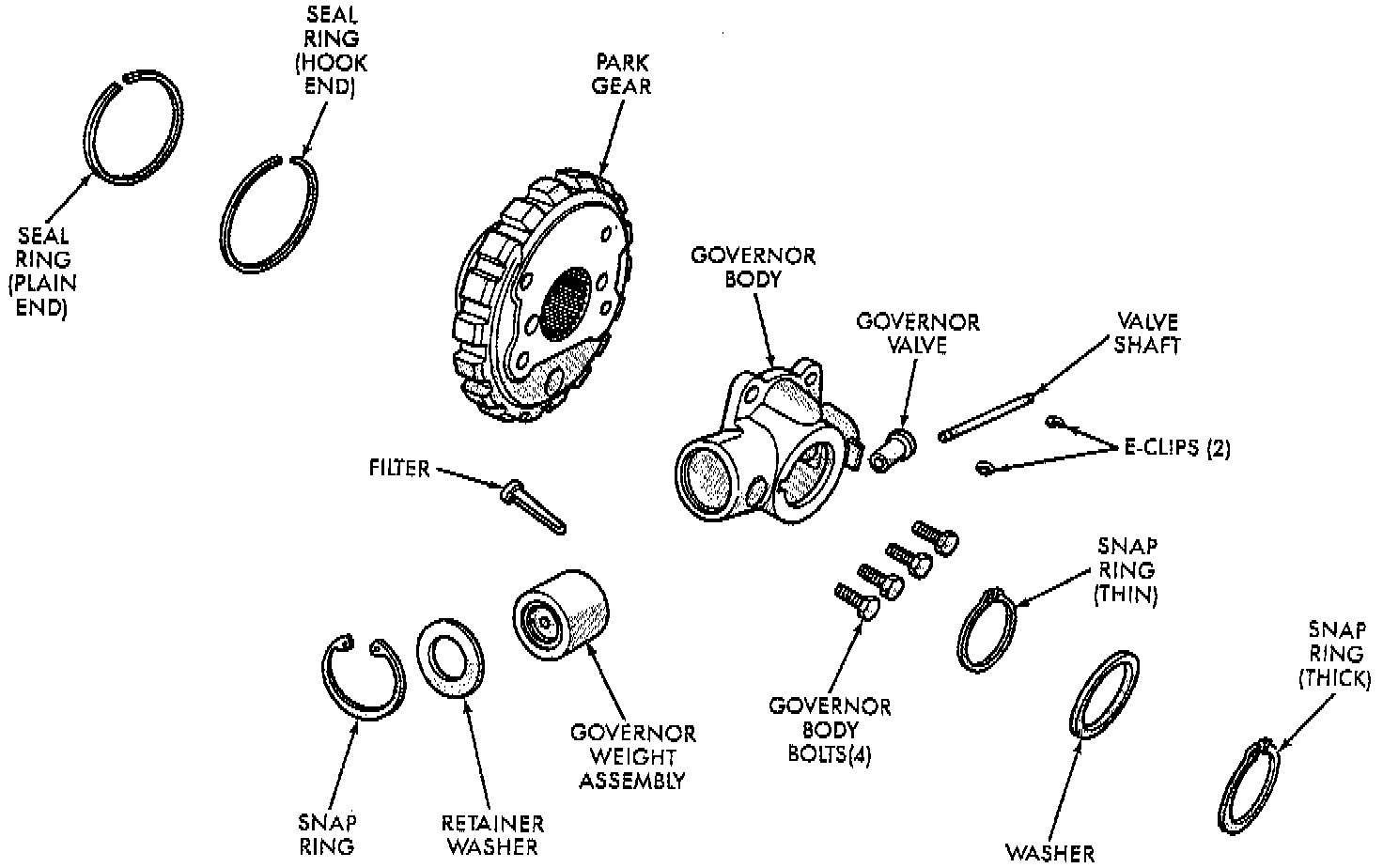 SEAL RING (HOOK END)

PARK GEAR

SEAL RING (PLAIN END)

GOVERNOR BODY

GOVERNOR VALVE

VALVE SHAFT

E-CLIPS (2)

FILTER

SNAP RING (THIN)

SNAP RING (THICK)

GOVERNOR BODY BOLTS(4)

GOVERNOR WEIGHT ASSEMBLY

SNAP RING

RETAINER WASHER

WASHER